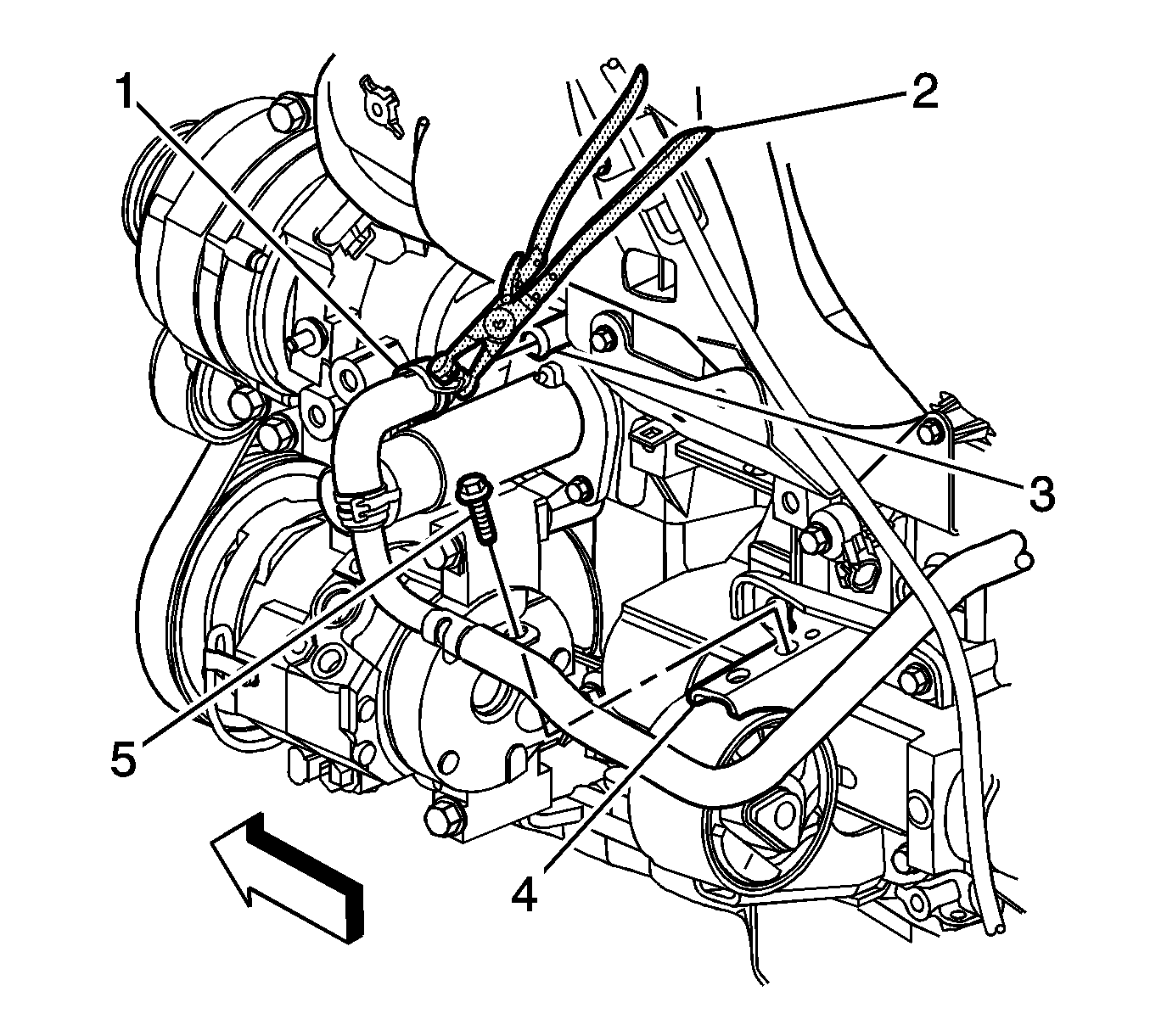 1
2
3
5
4