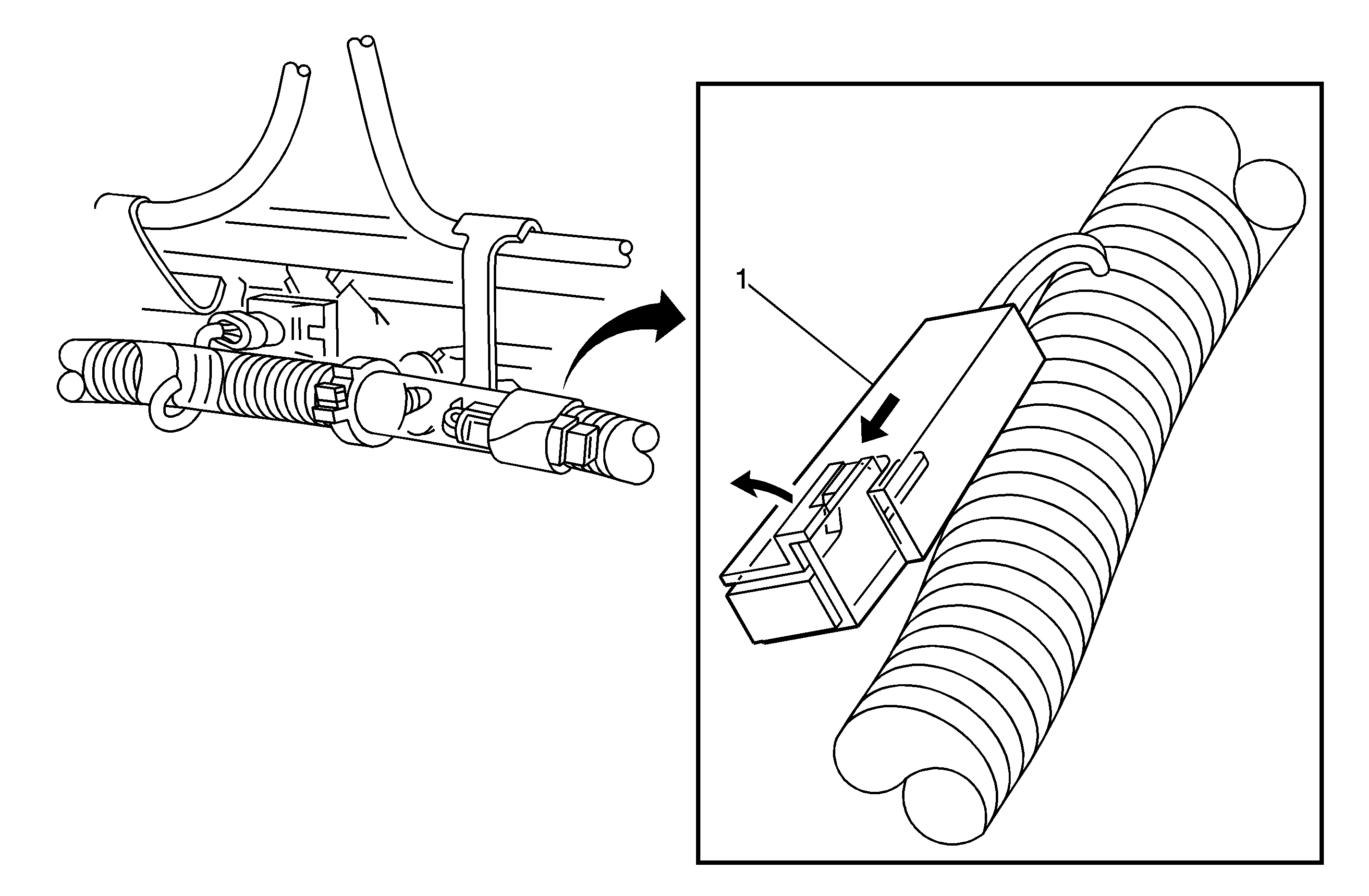 1