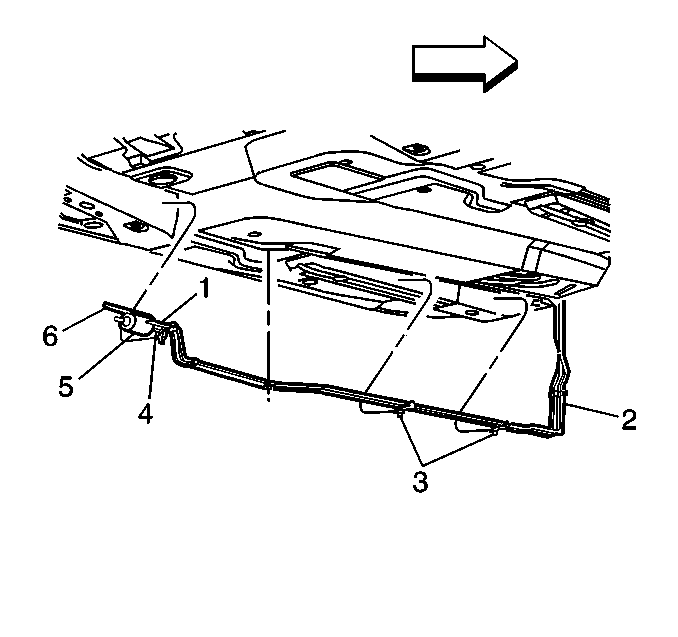 1
6
5
4
2
3