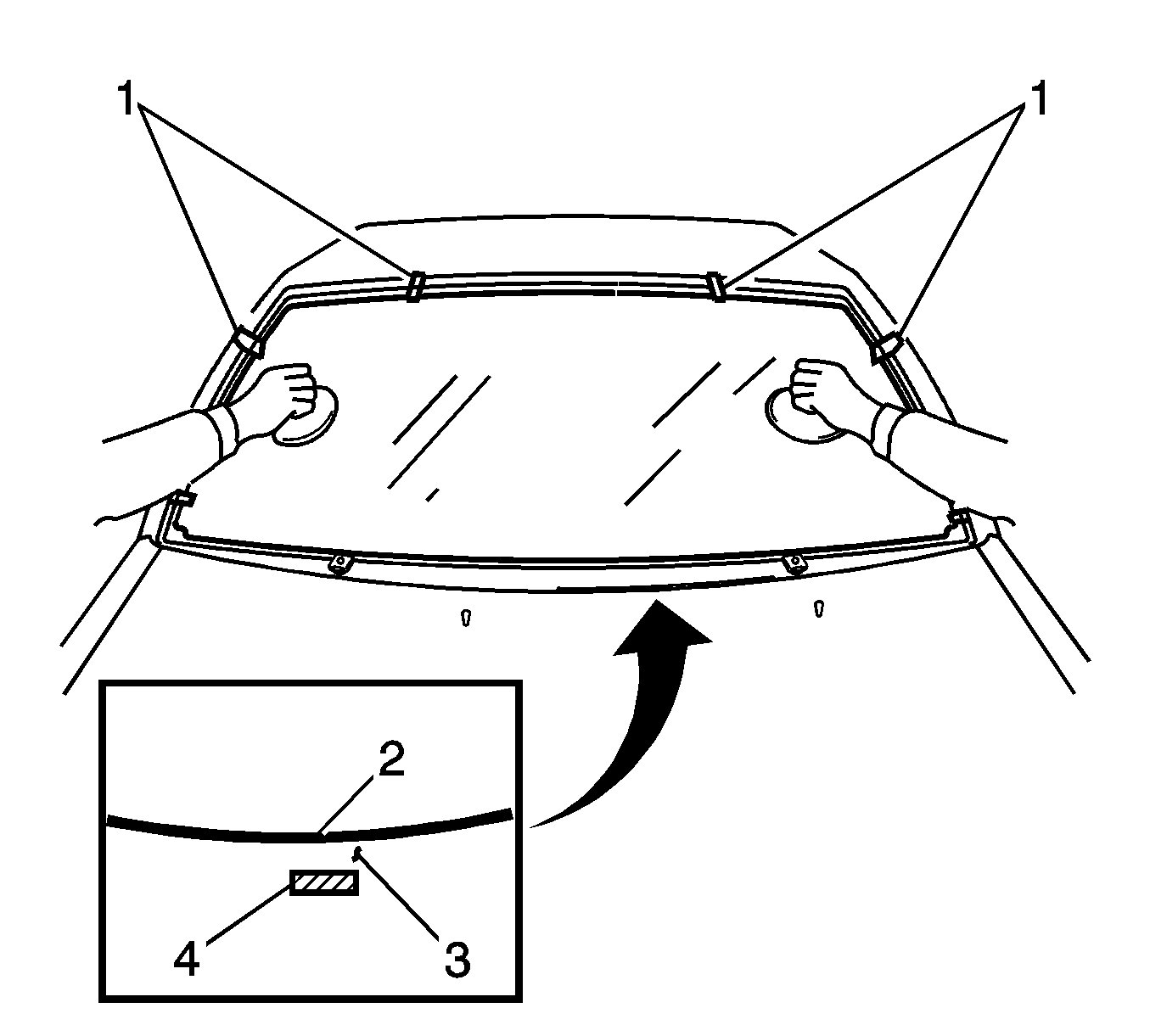 1
1
2
4
3