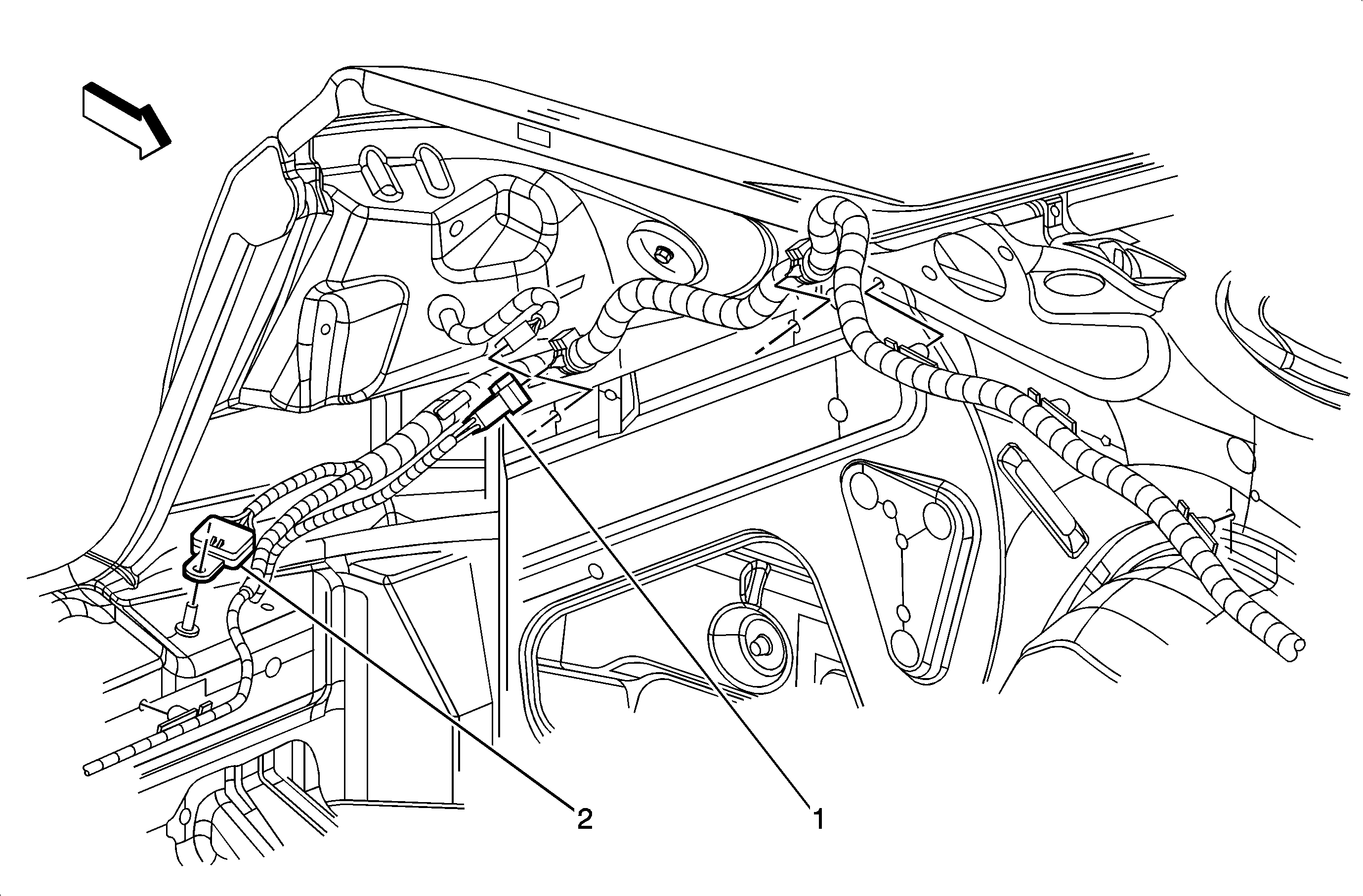 2
1