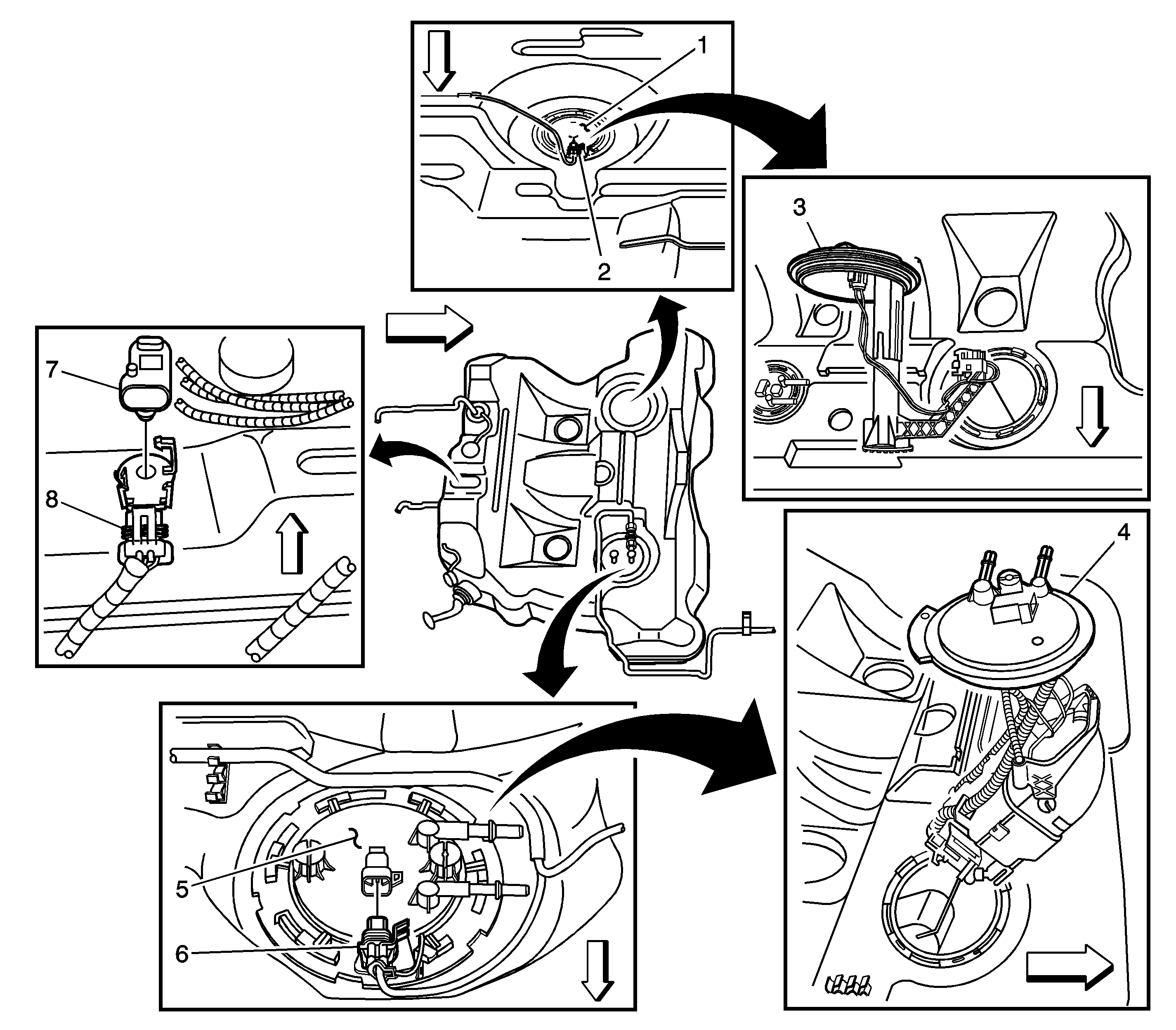 1
2
3
7
8
4
5
6