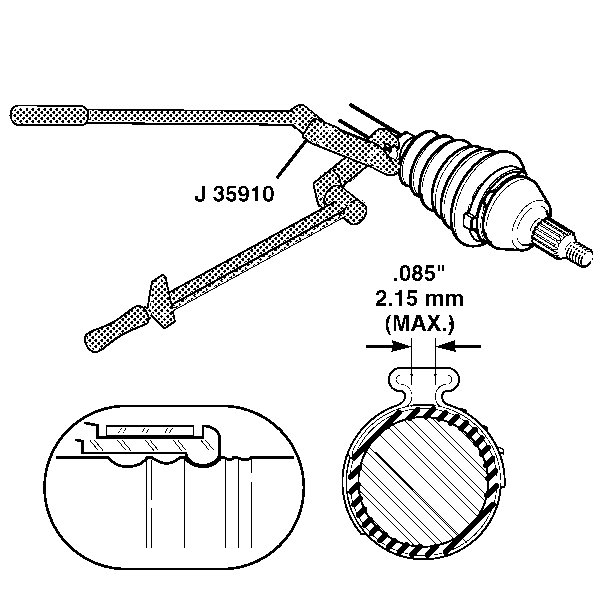 J 35910

.085"
2.15 mm
(MAX.)