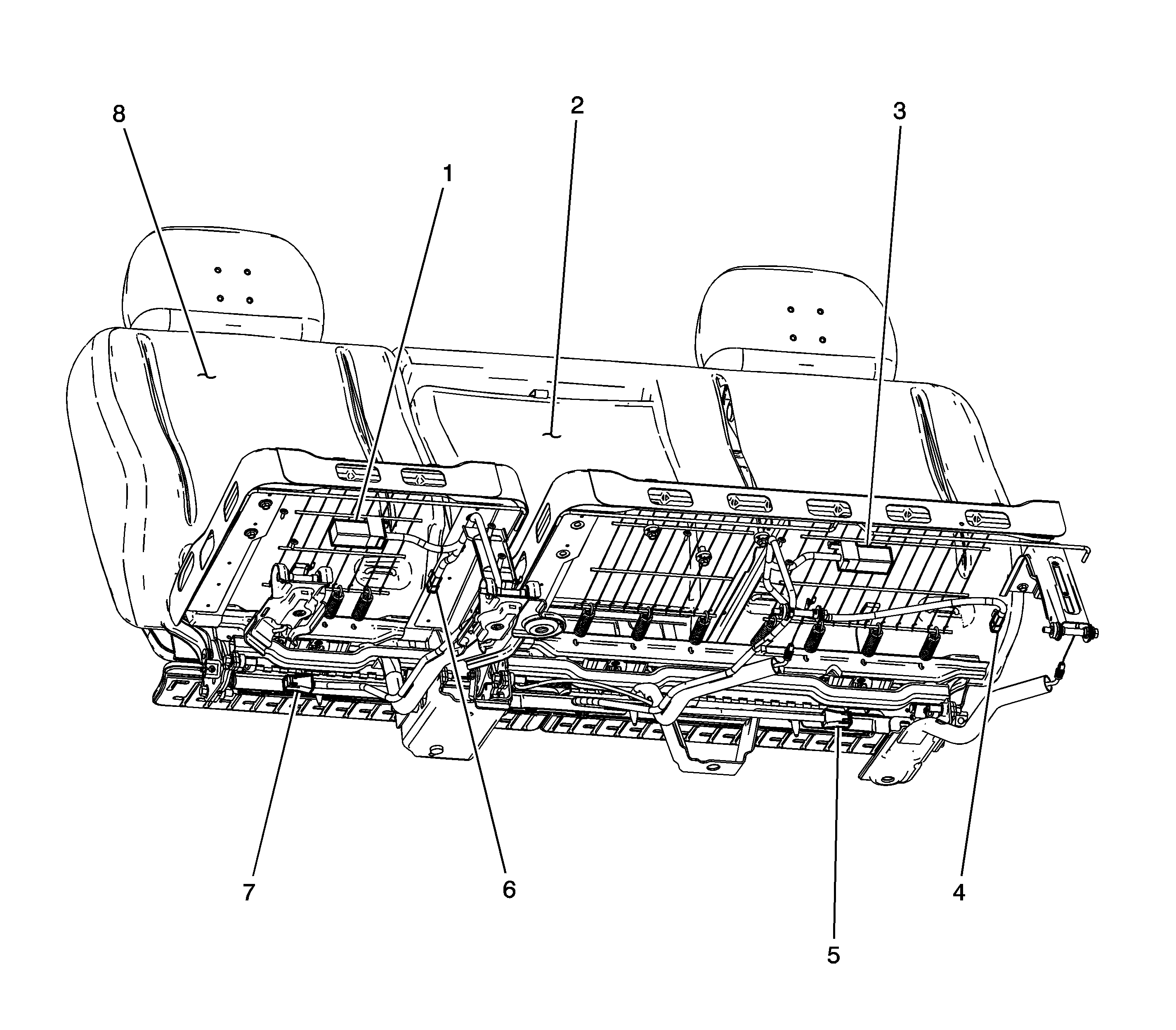 8
2
3
1
7
6
4
5