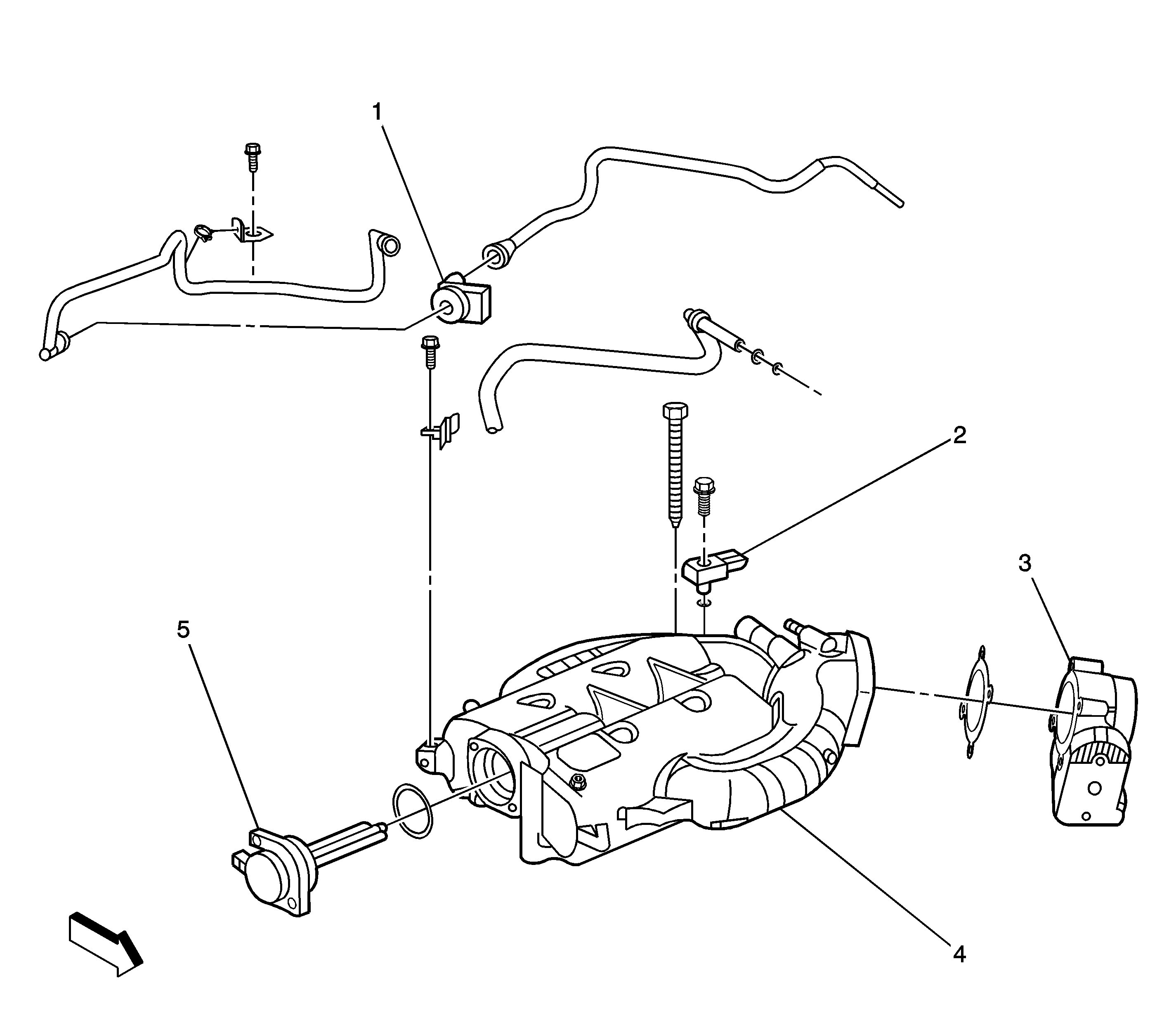 1
2
3
5
4