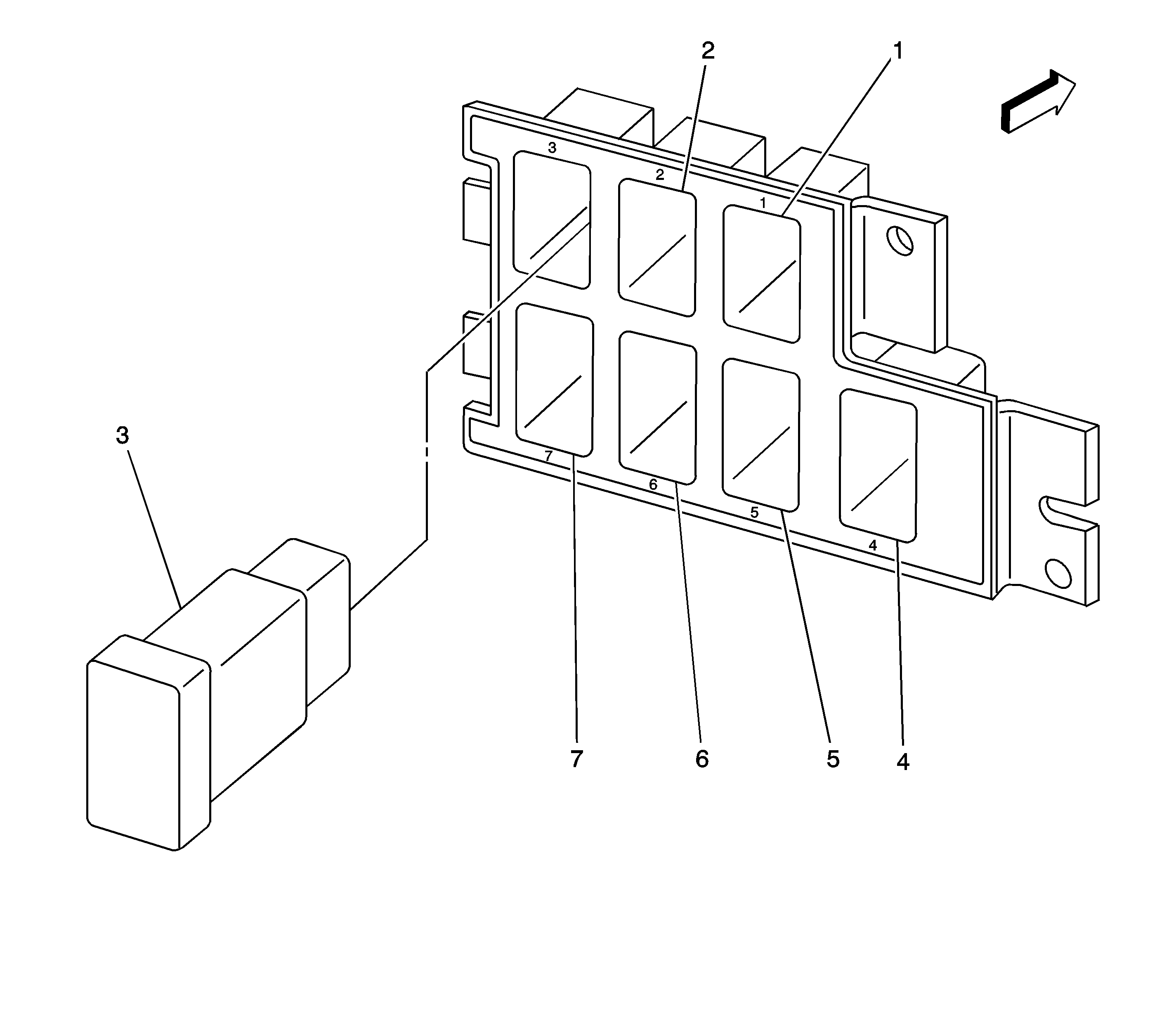 2
1
3
2
1
3
7
6
5
4
7
6
5
4