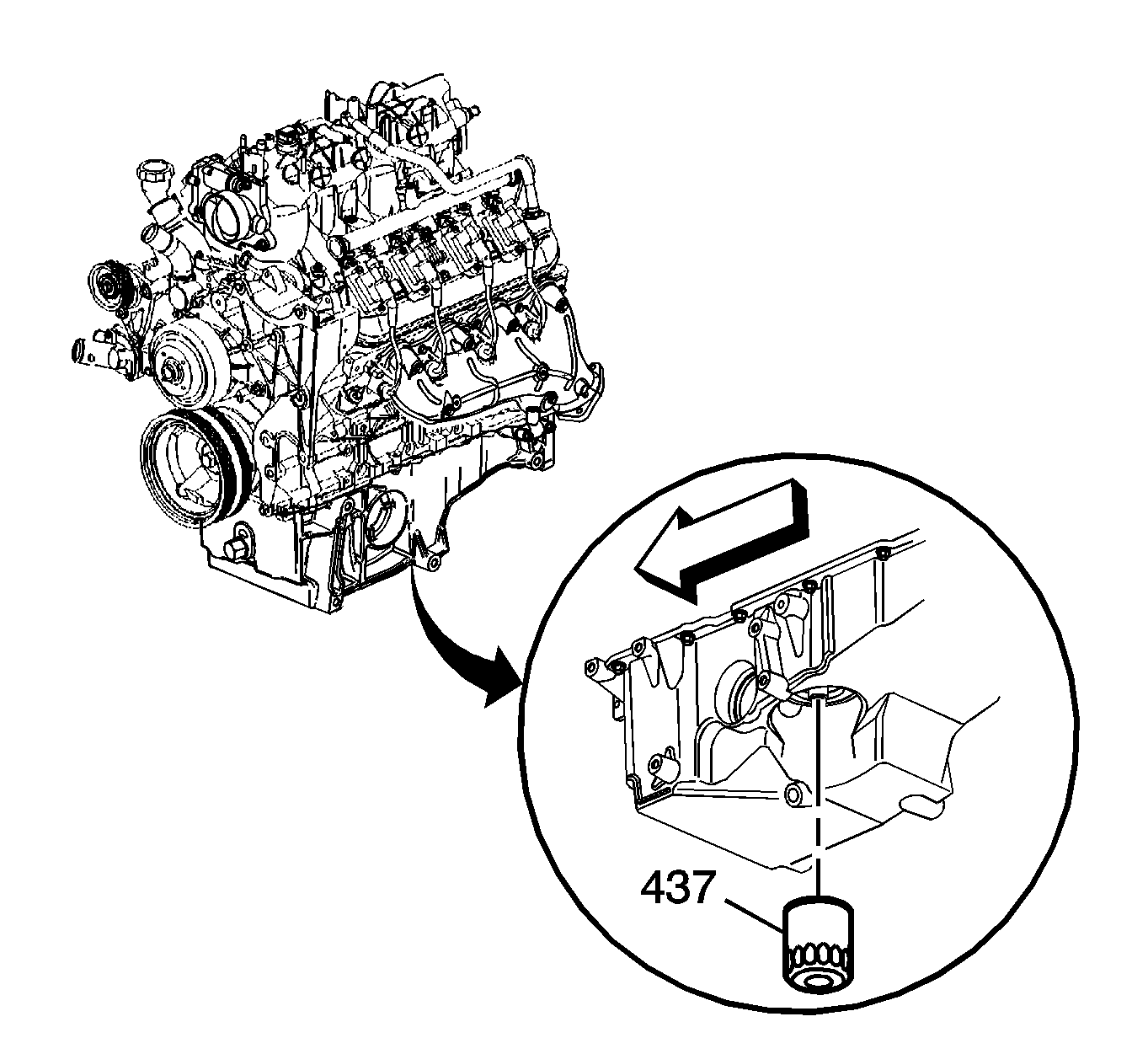 437