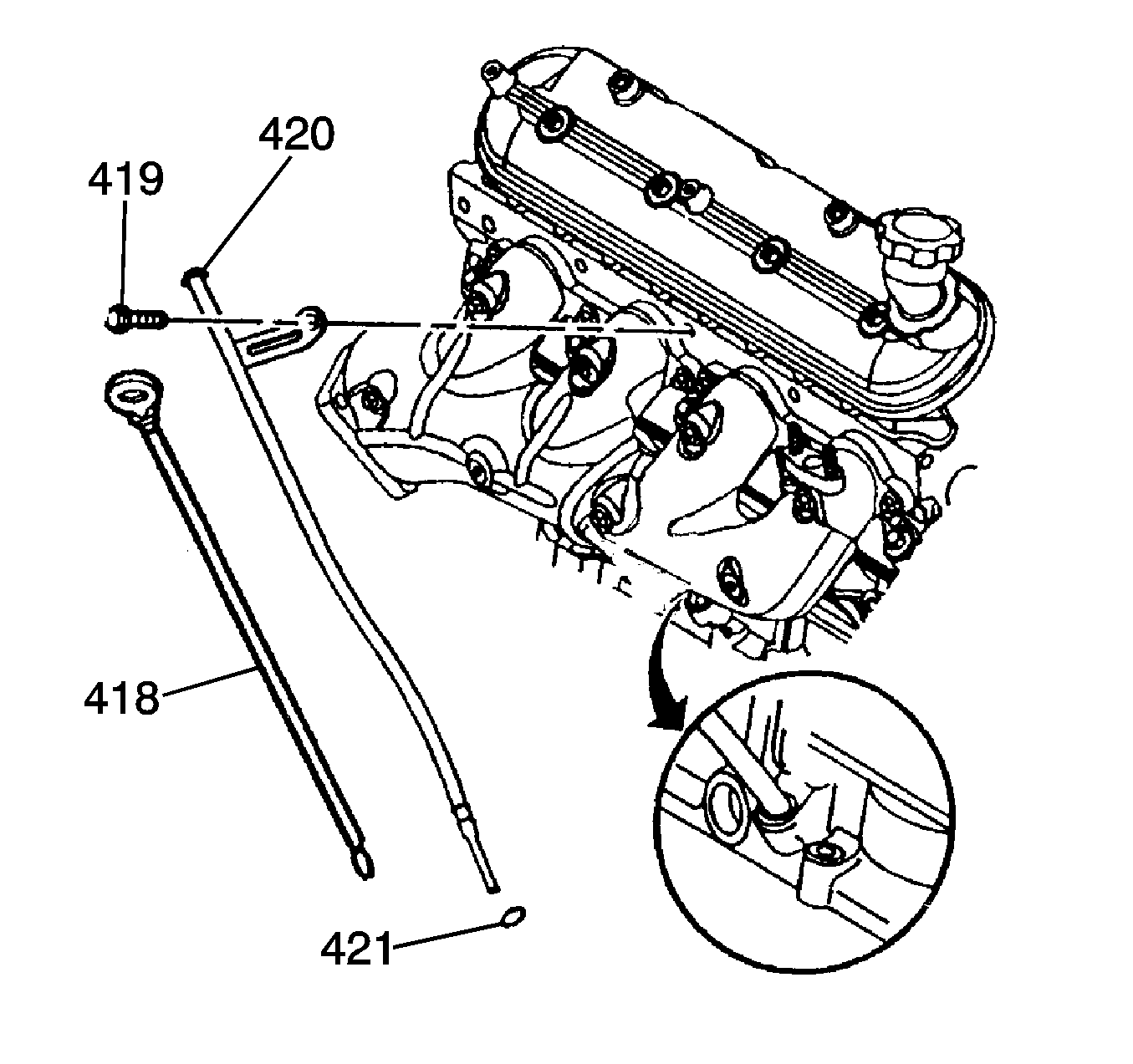 420
419
418
421