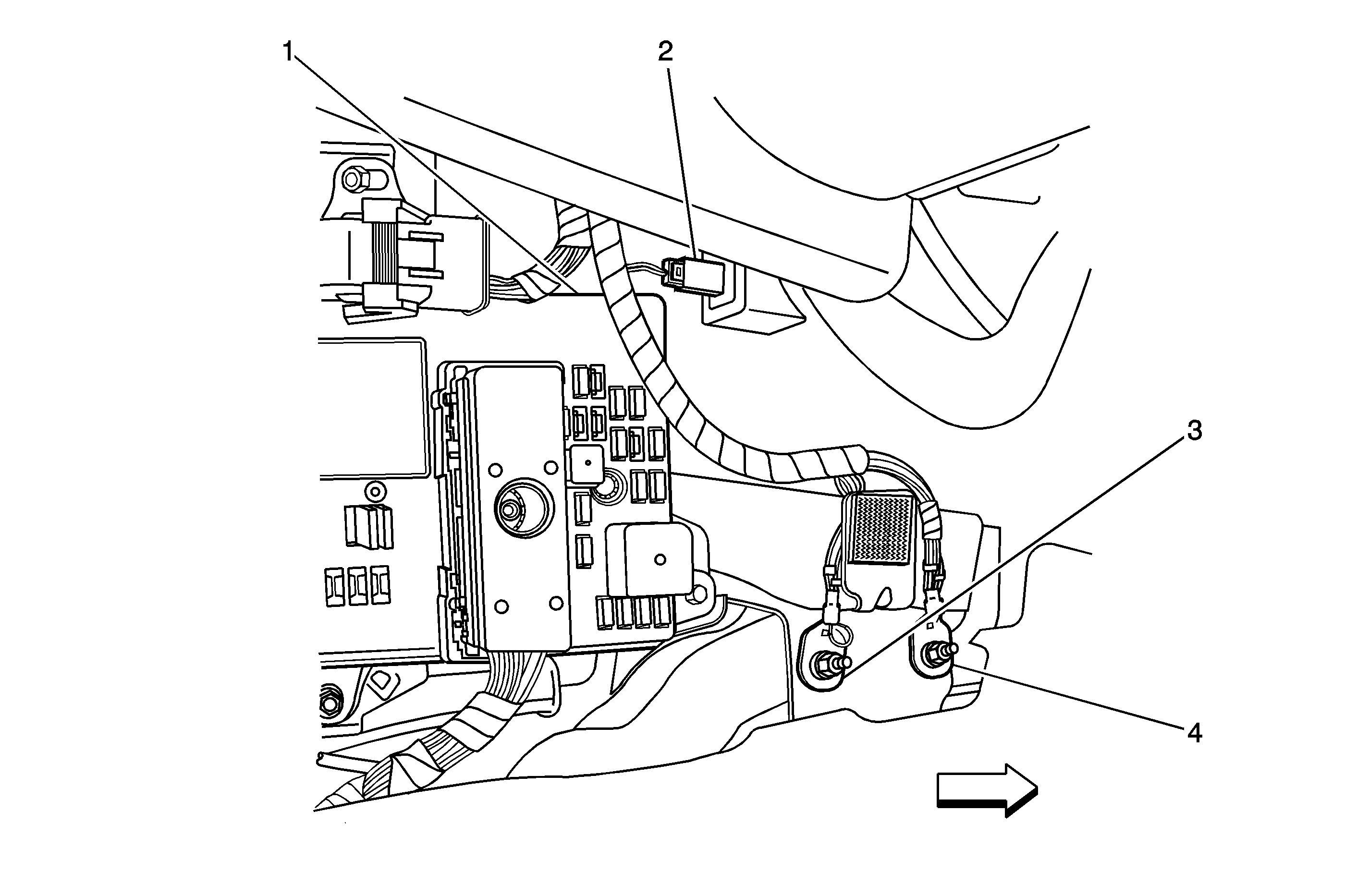 1
2
3
4