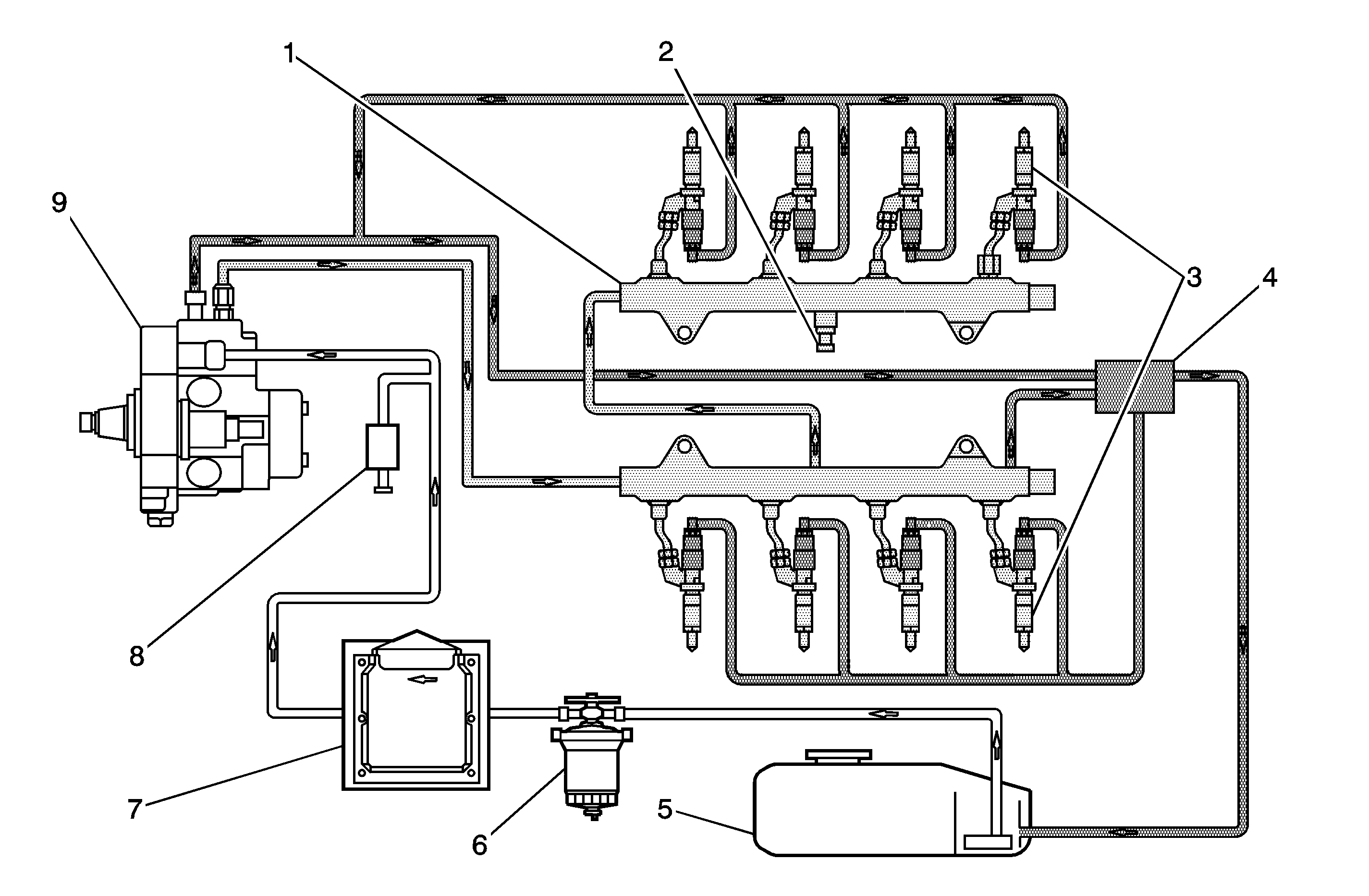 1
2
9
3
4
8
7
6
5