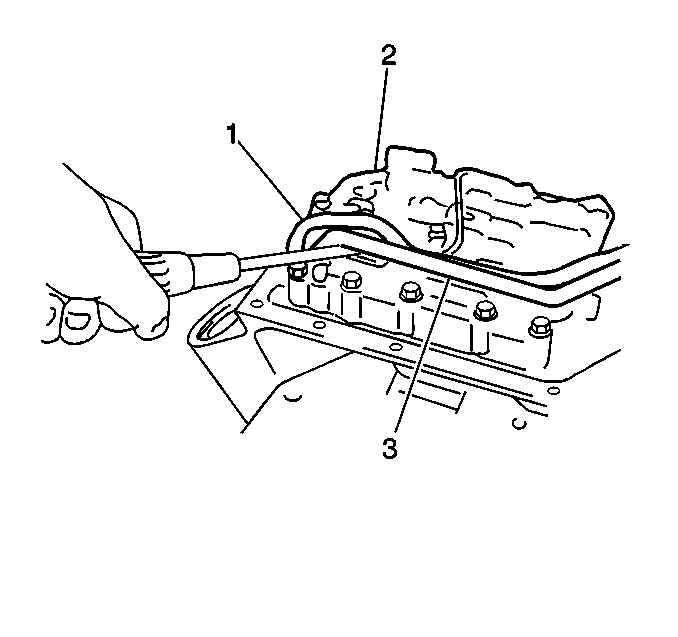 2
1
3