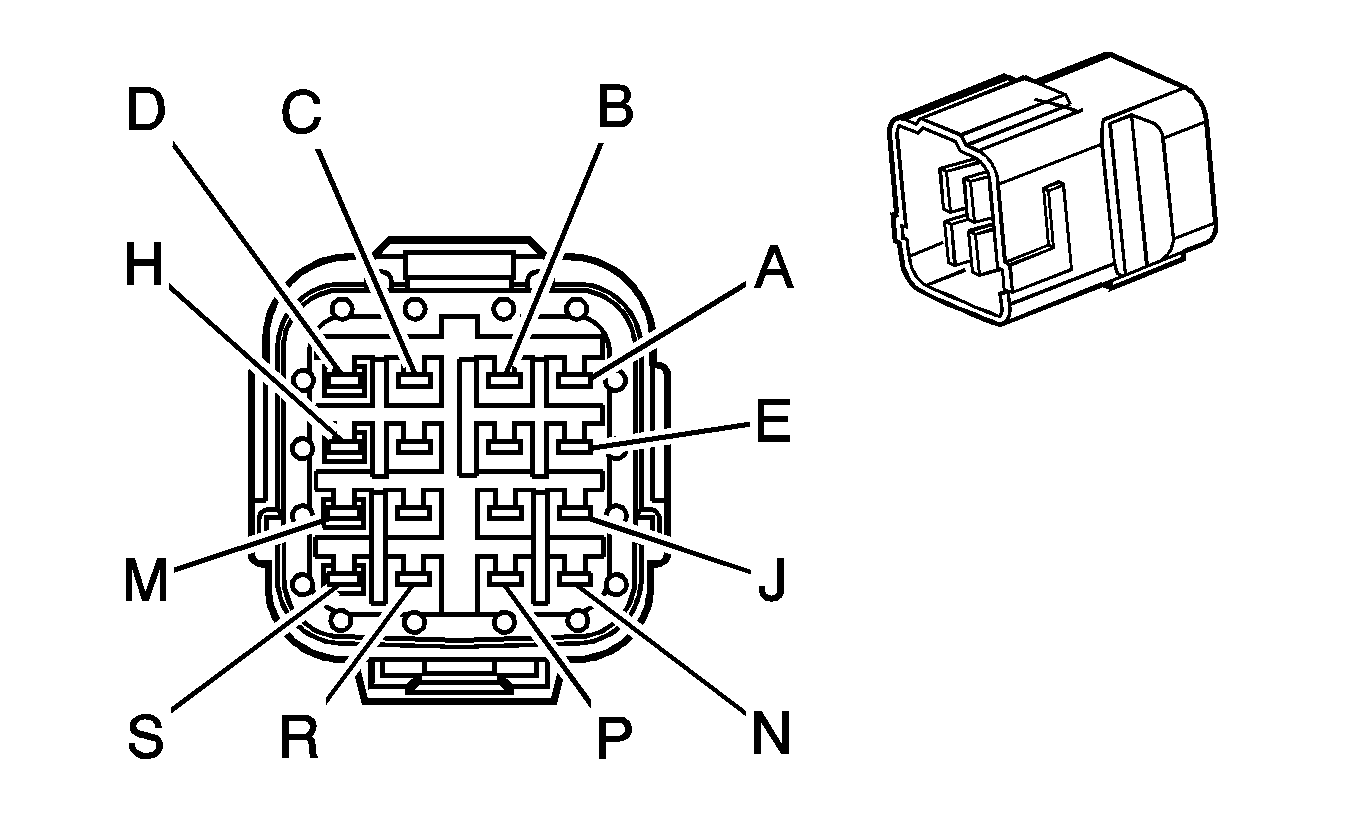 D C B
H A
E
M J
S R P N