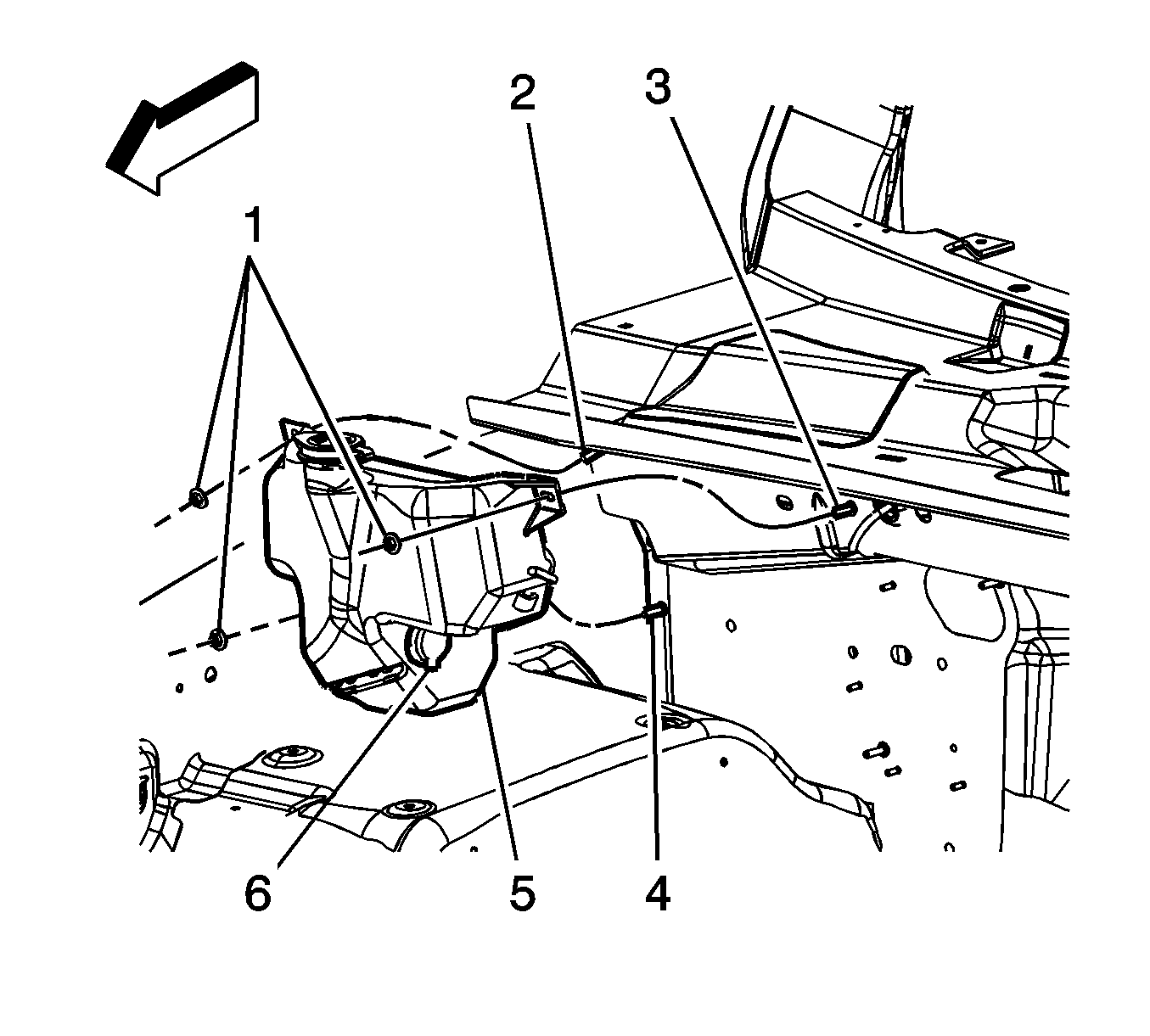 2
3
1
6
5
4