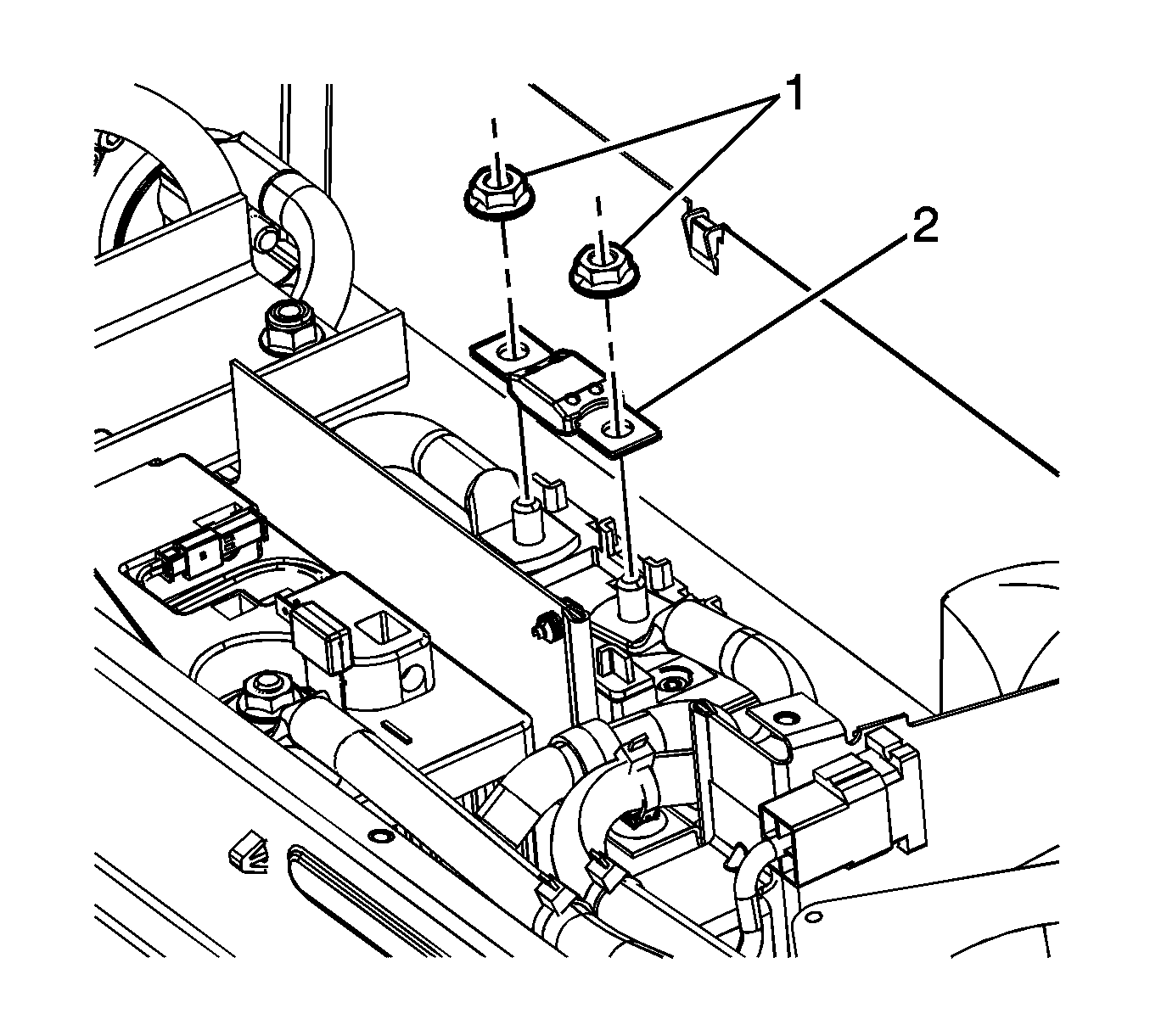 1
2