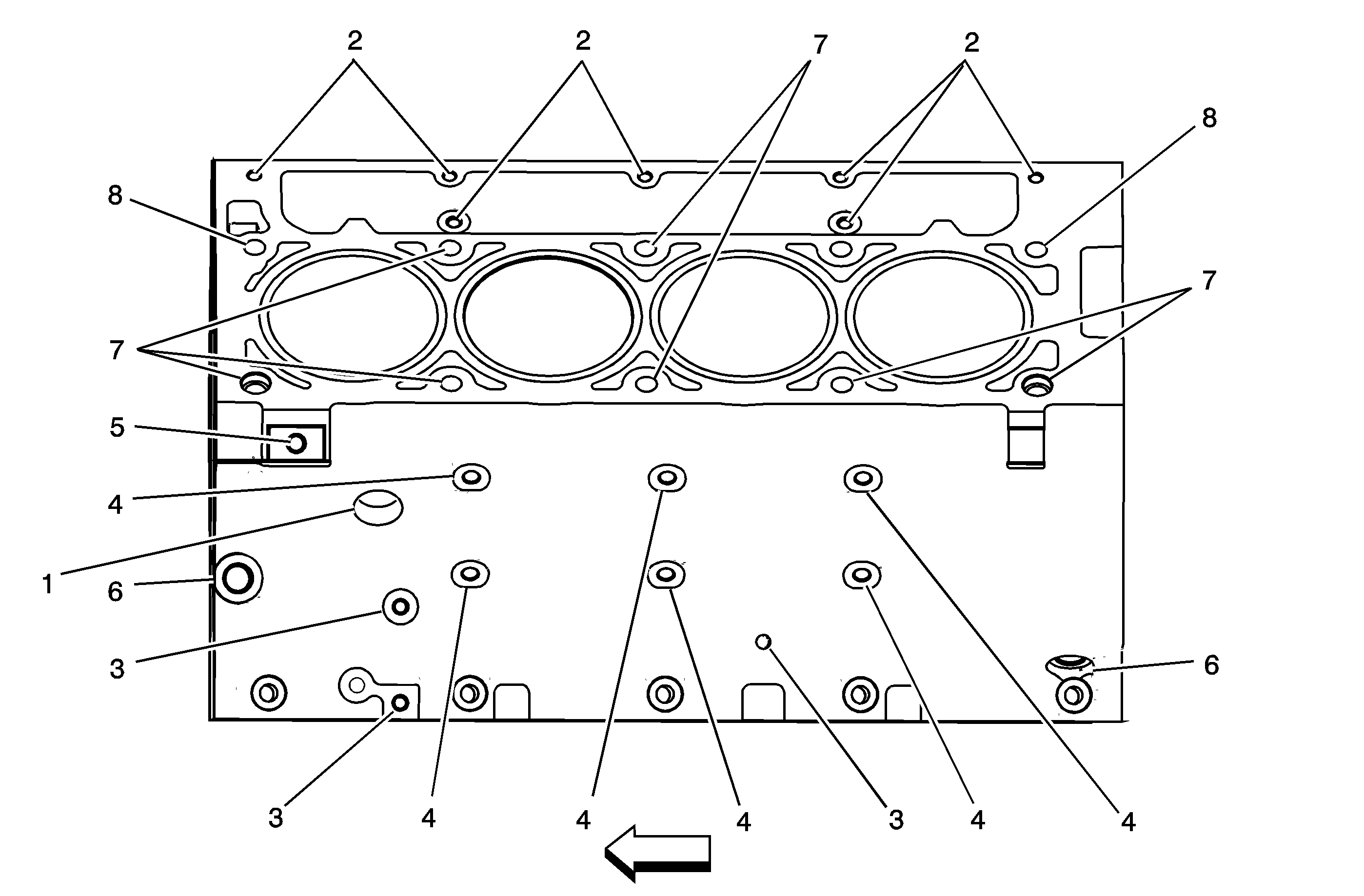 2
2
7
2
8
8
7
7
5
4
1
6
3
6
3
4
4
4
3
4
4