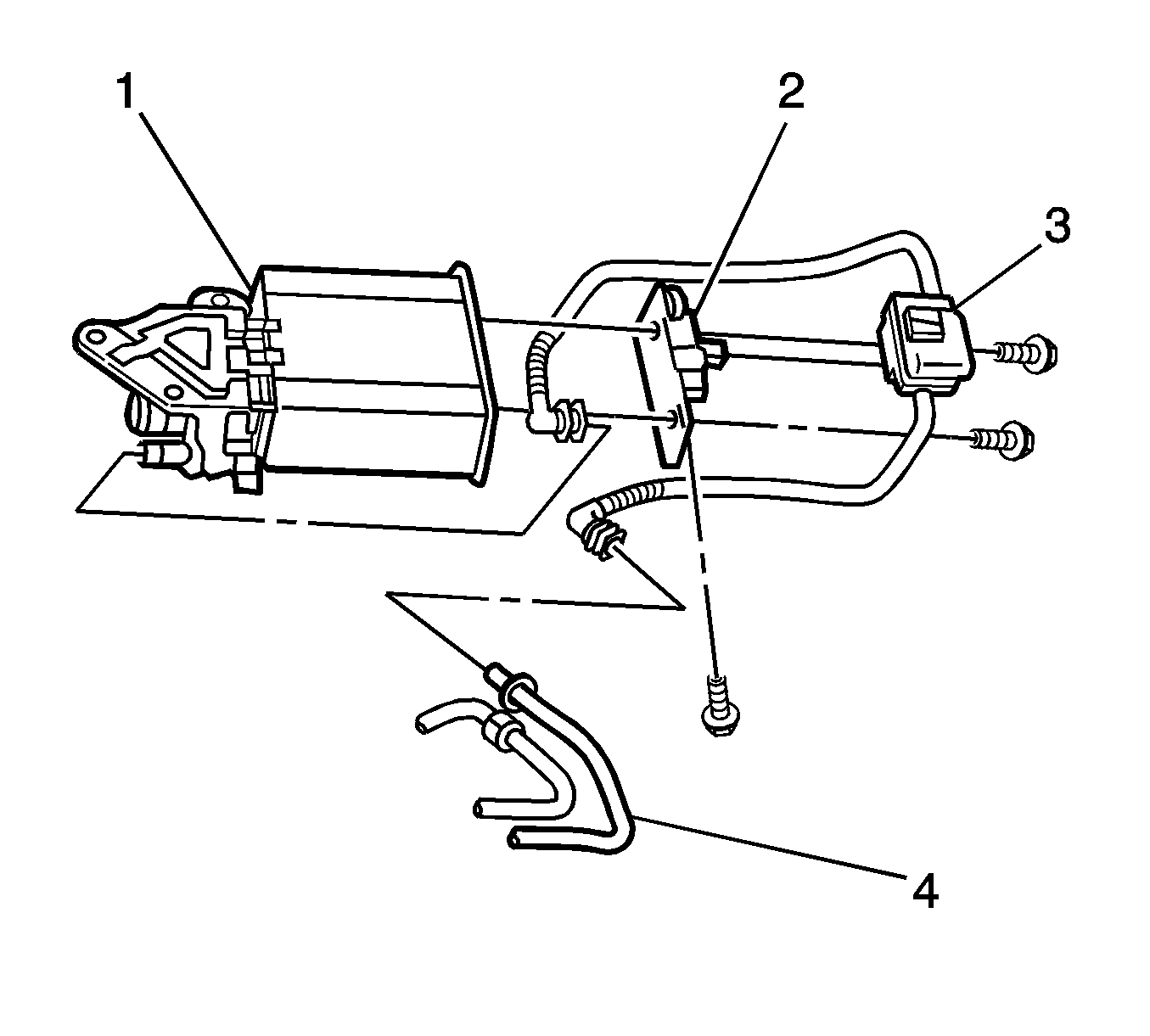 1
2
3
4