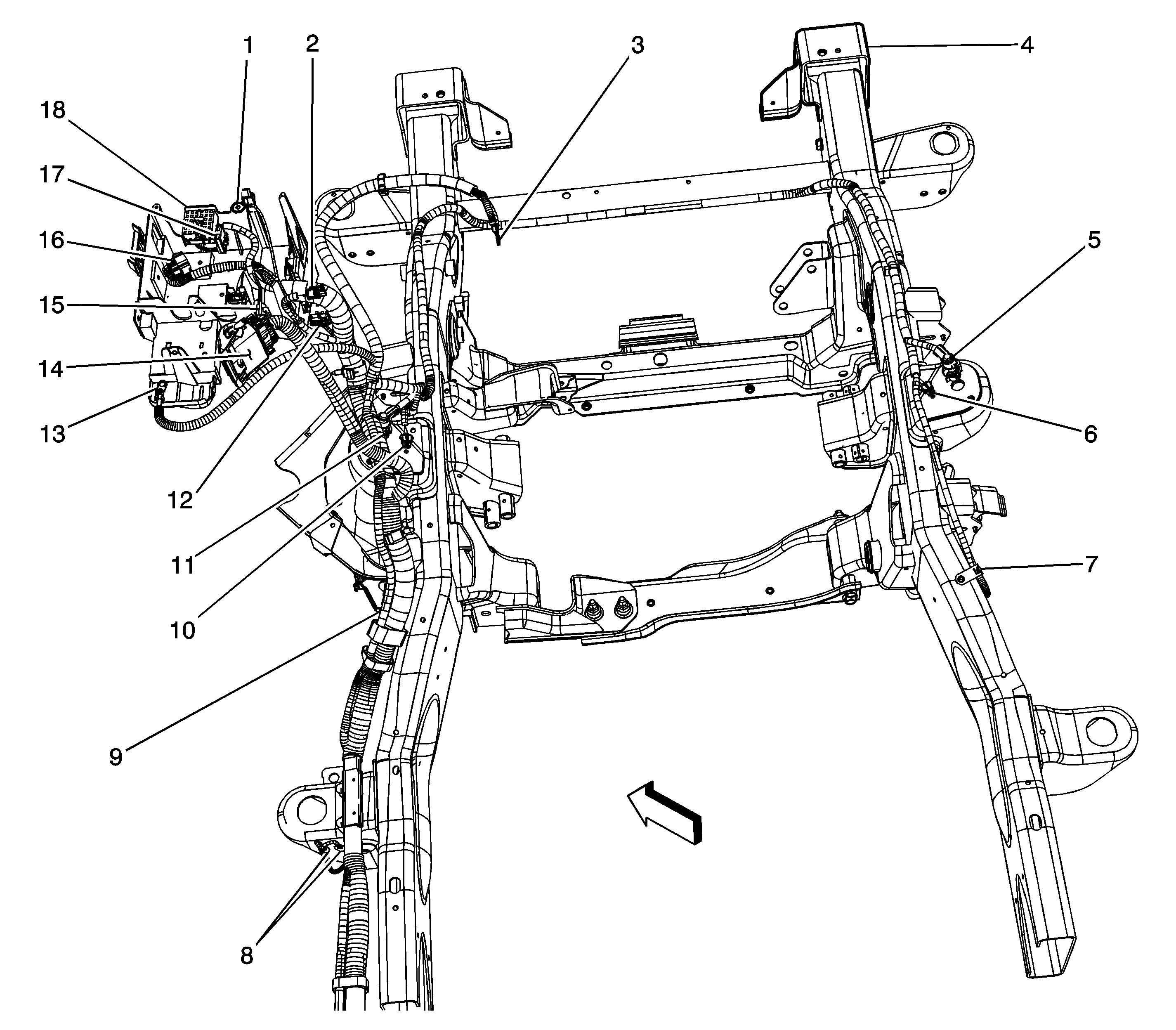 1
2
3
4
18
17
16
15
14
13
12
11
10
9
8
5
6
7