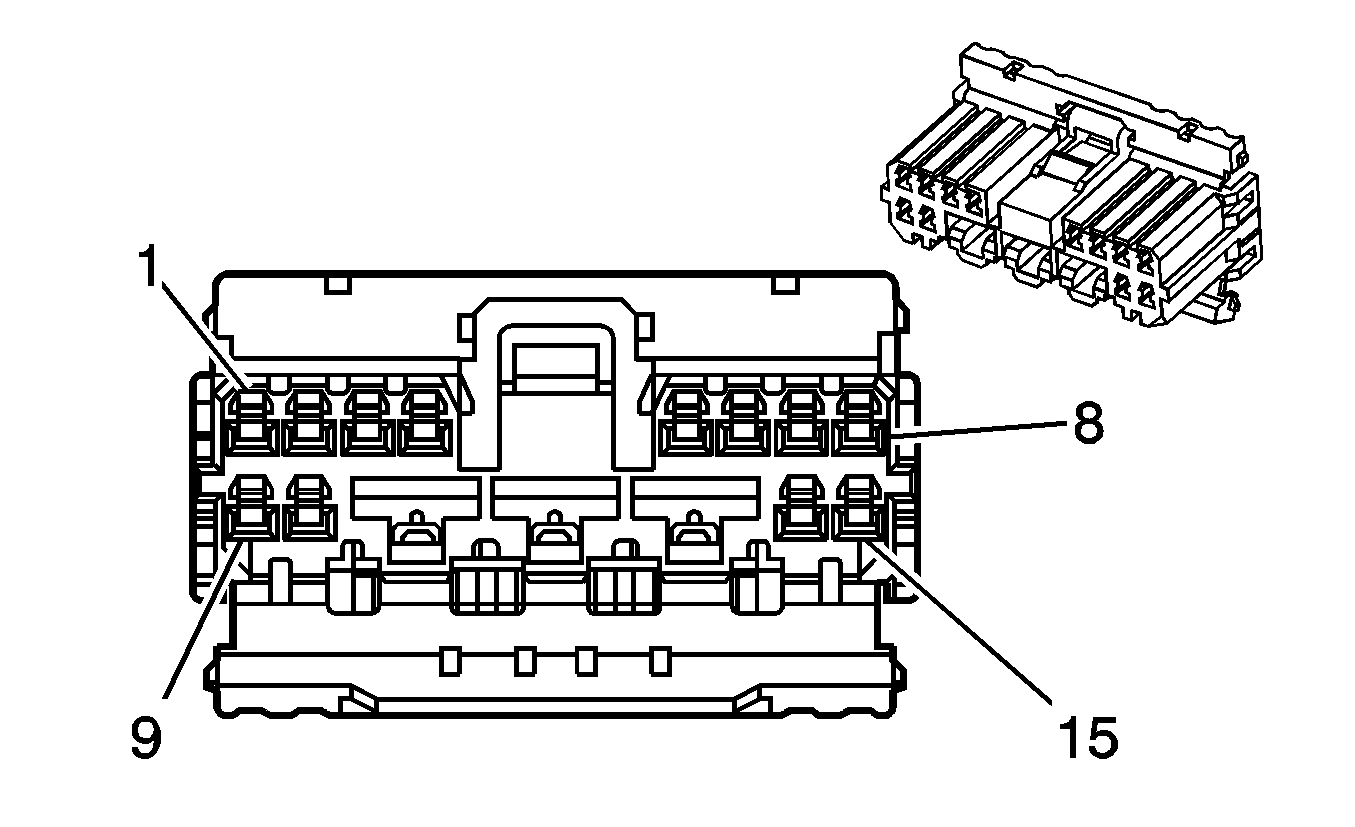 1
8
9
15