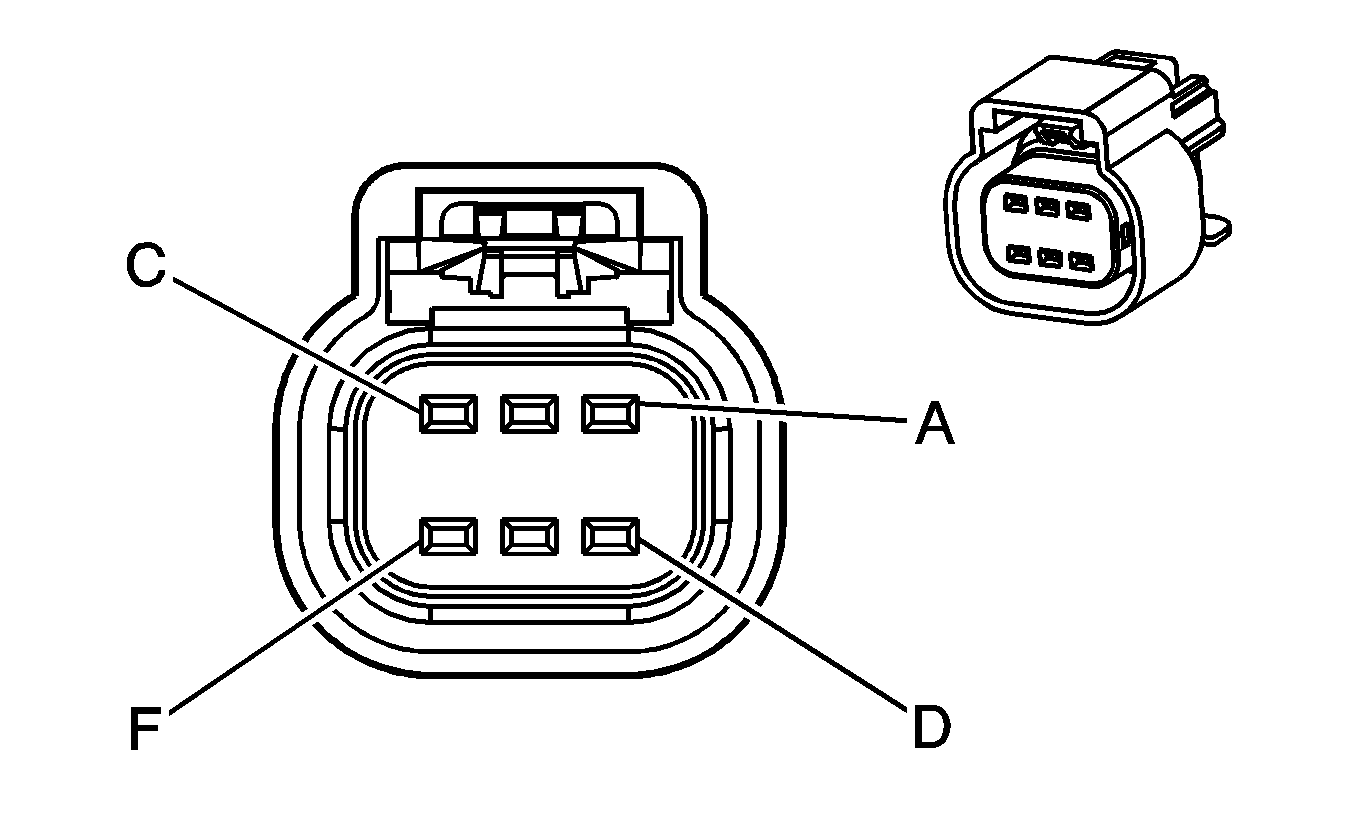 C
A
F
D