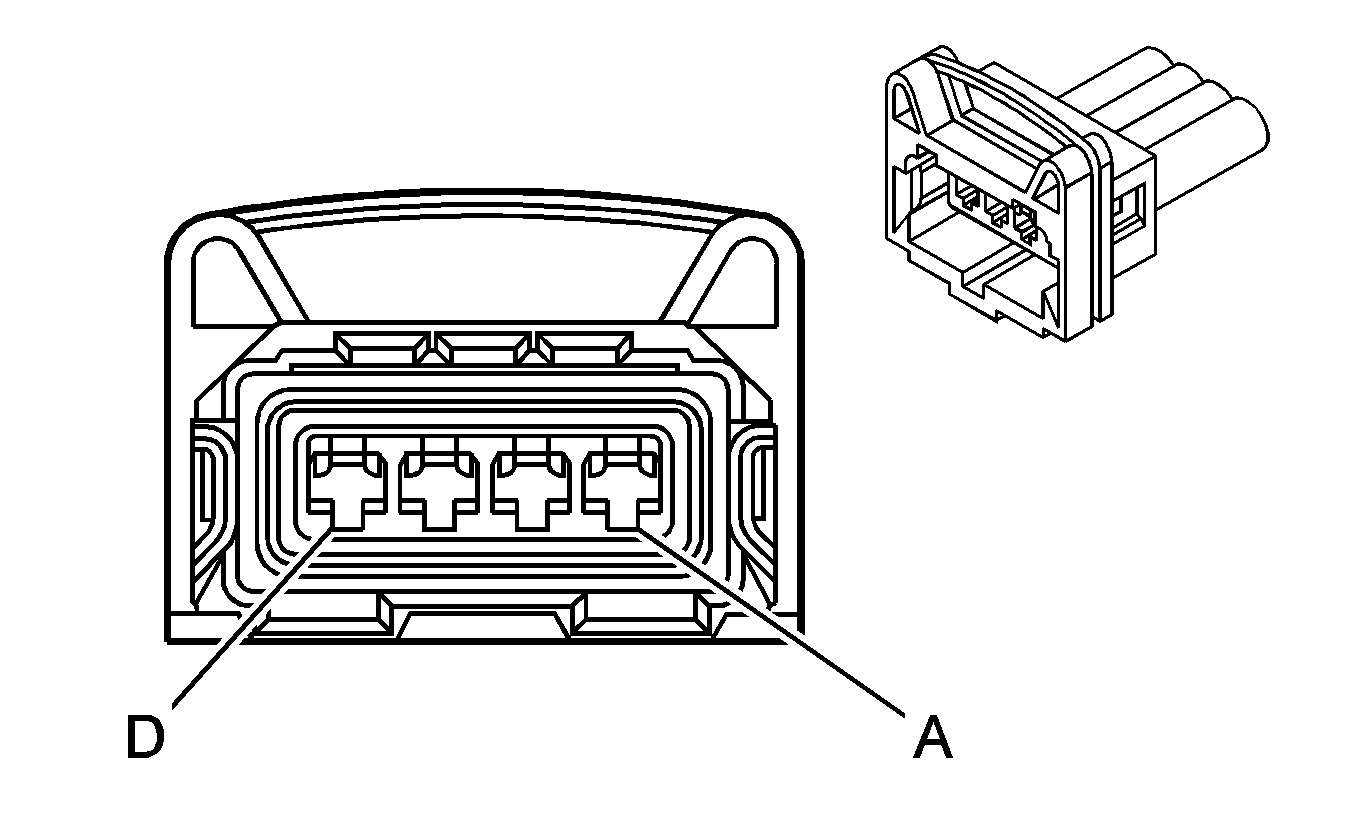 D
A