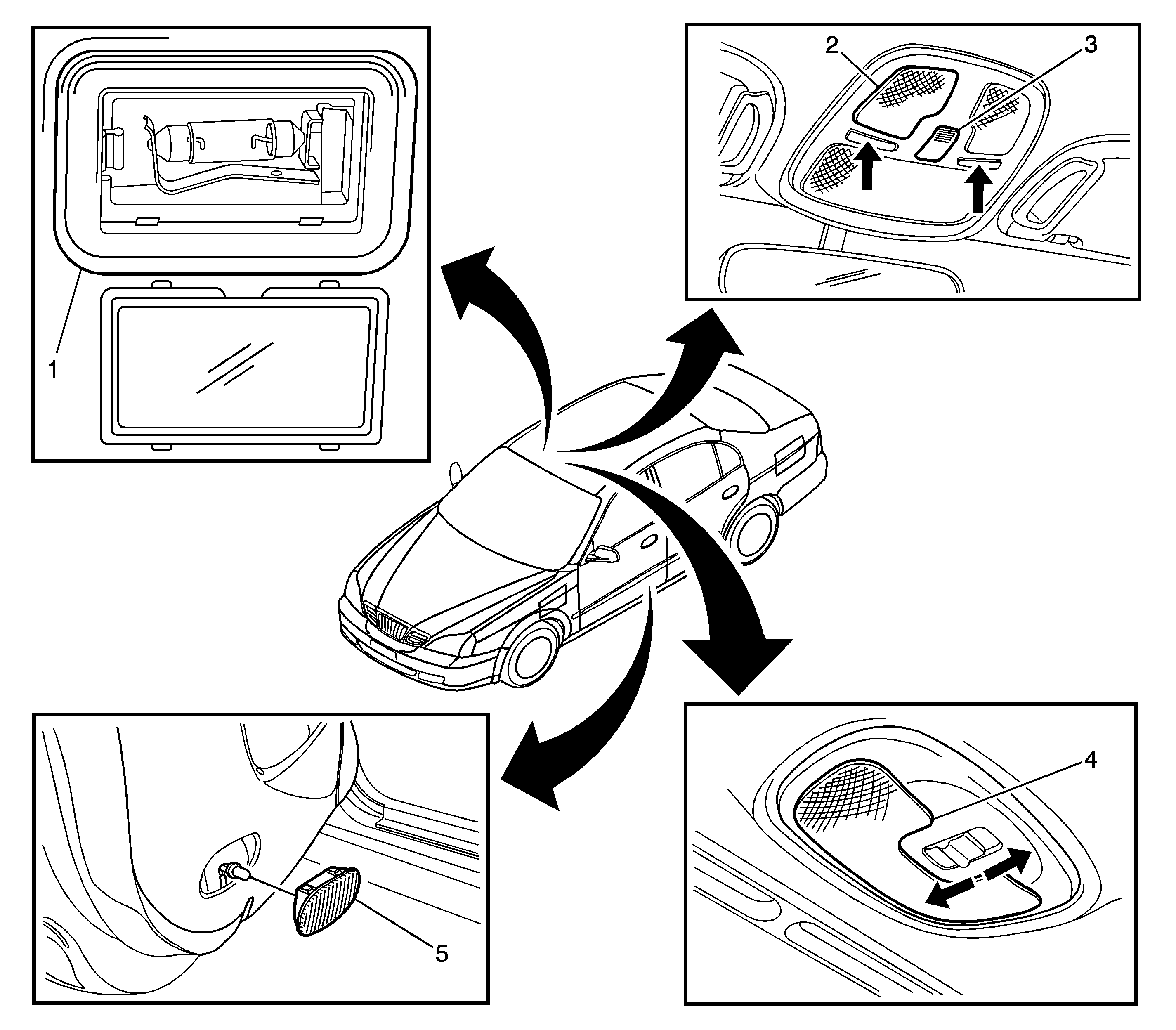 1

2

3

4

5