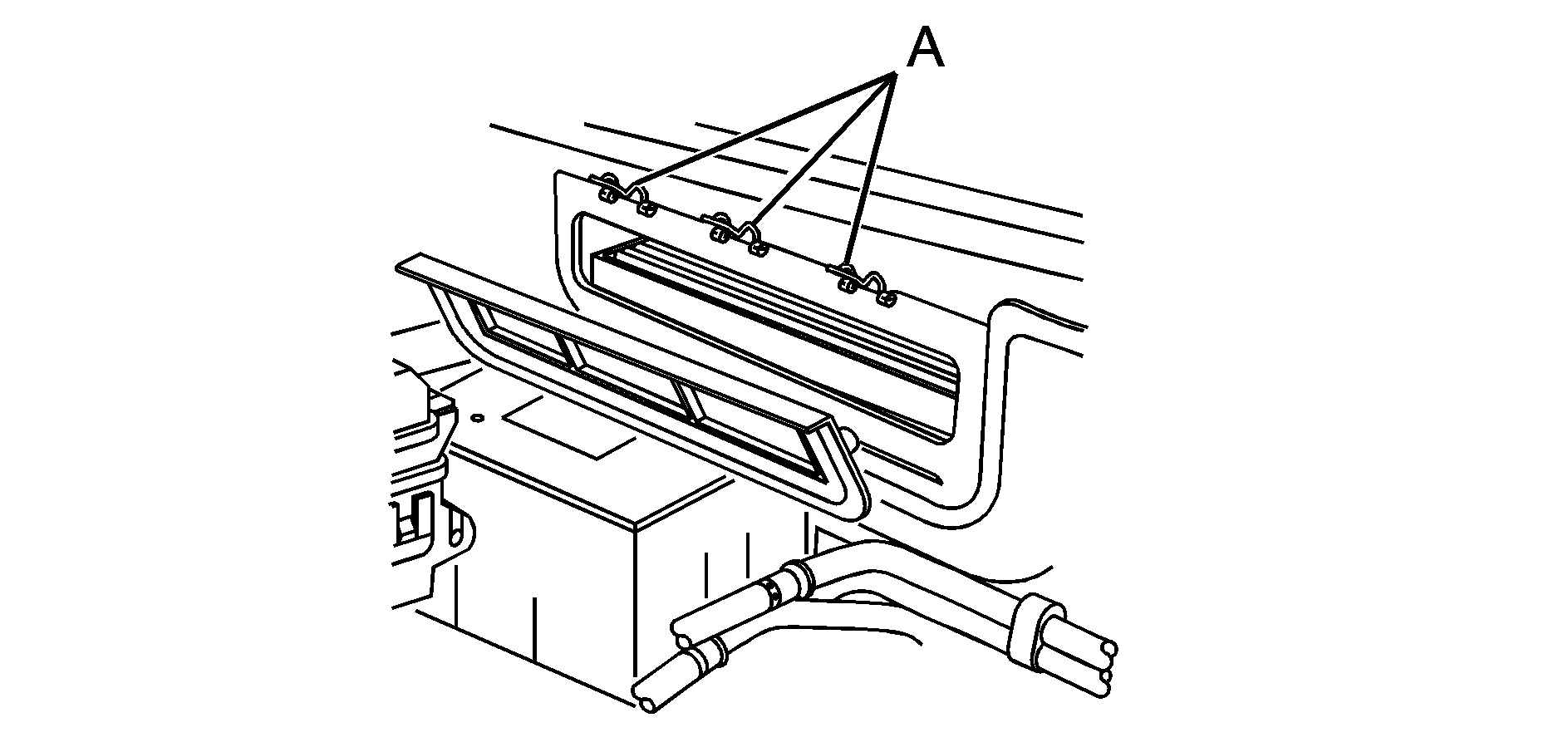 A