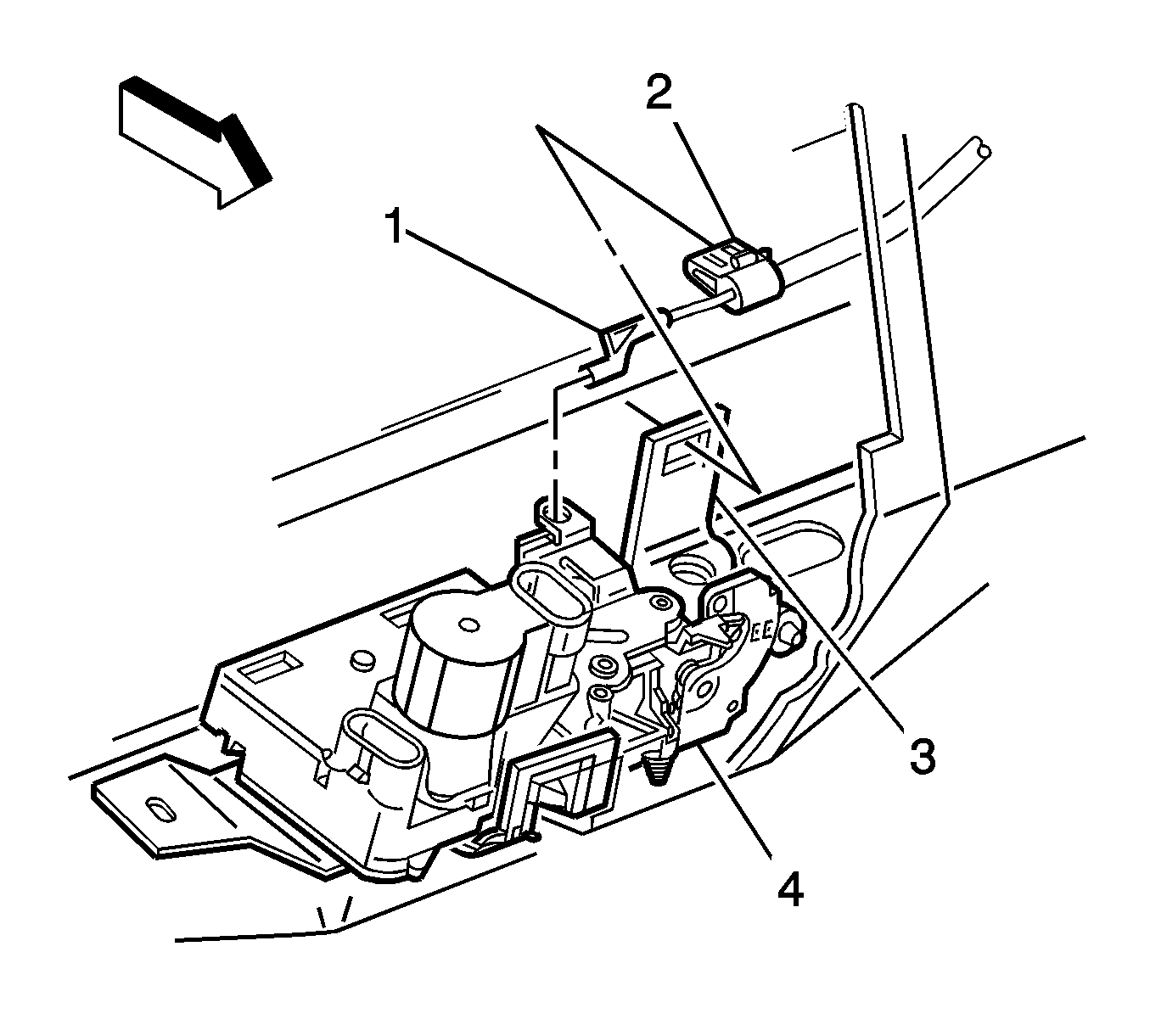 2
1
3
4