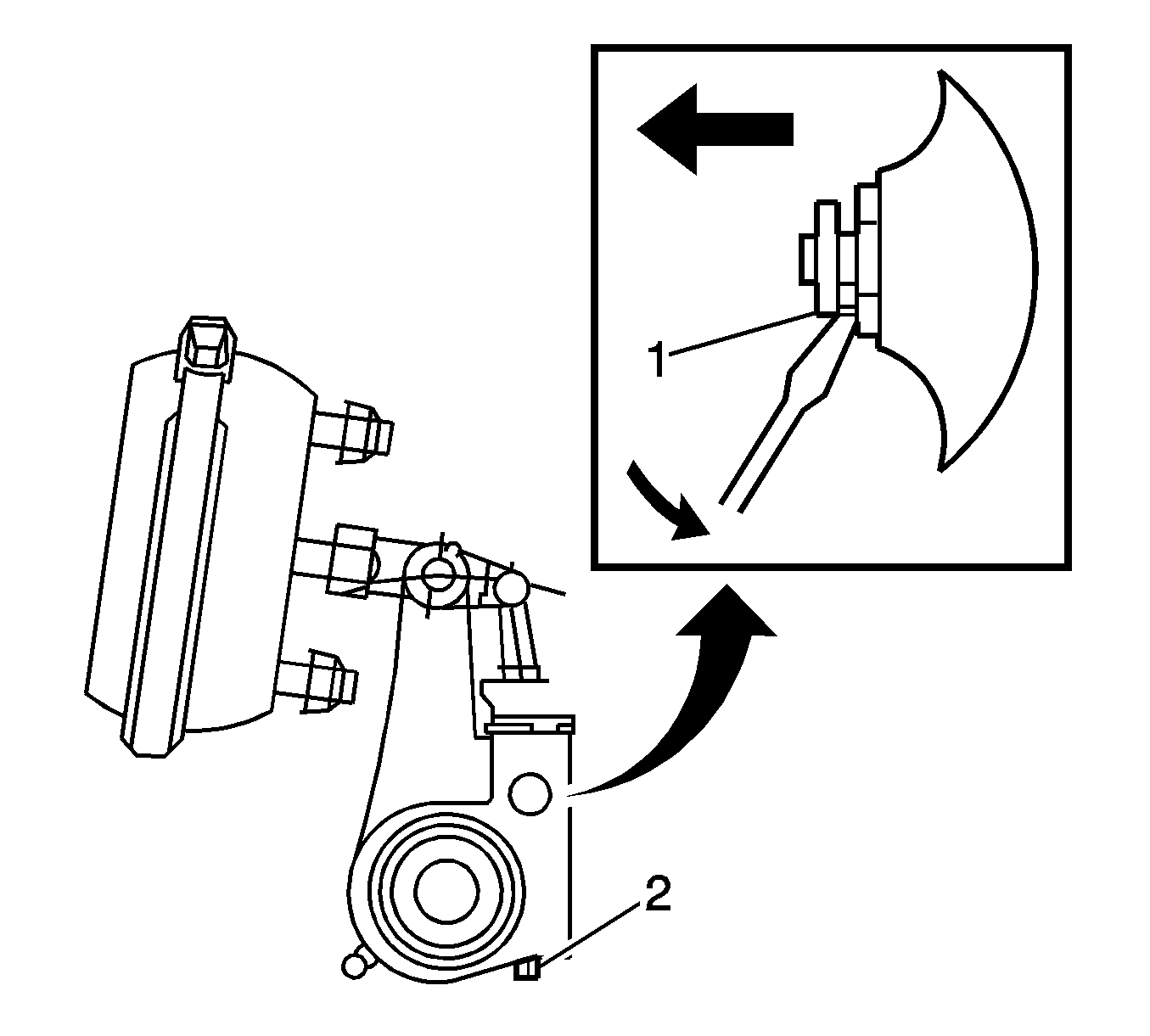 1
2