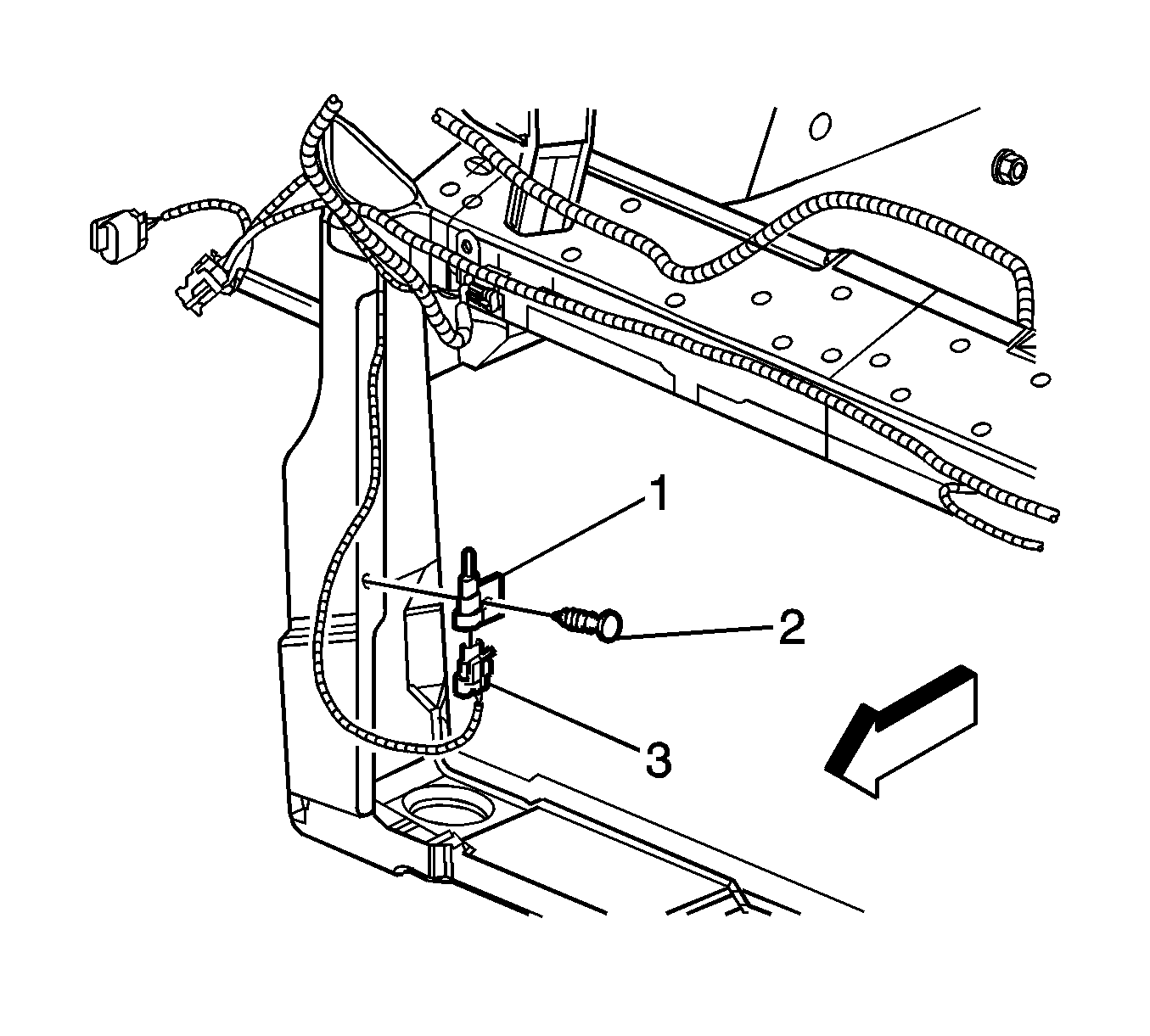 1
2
3