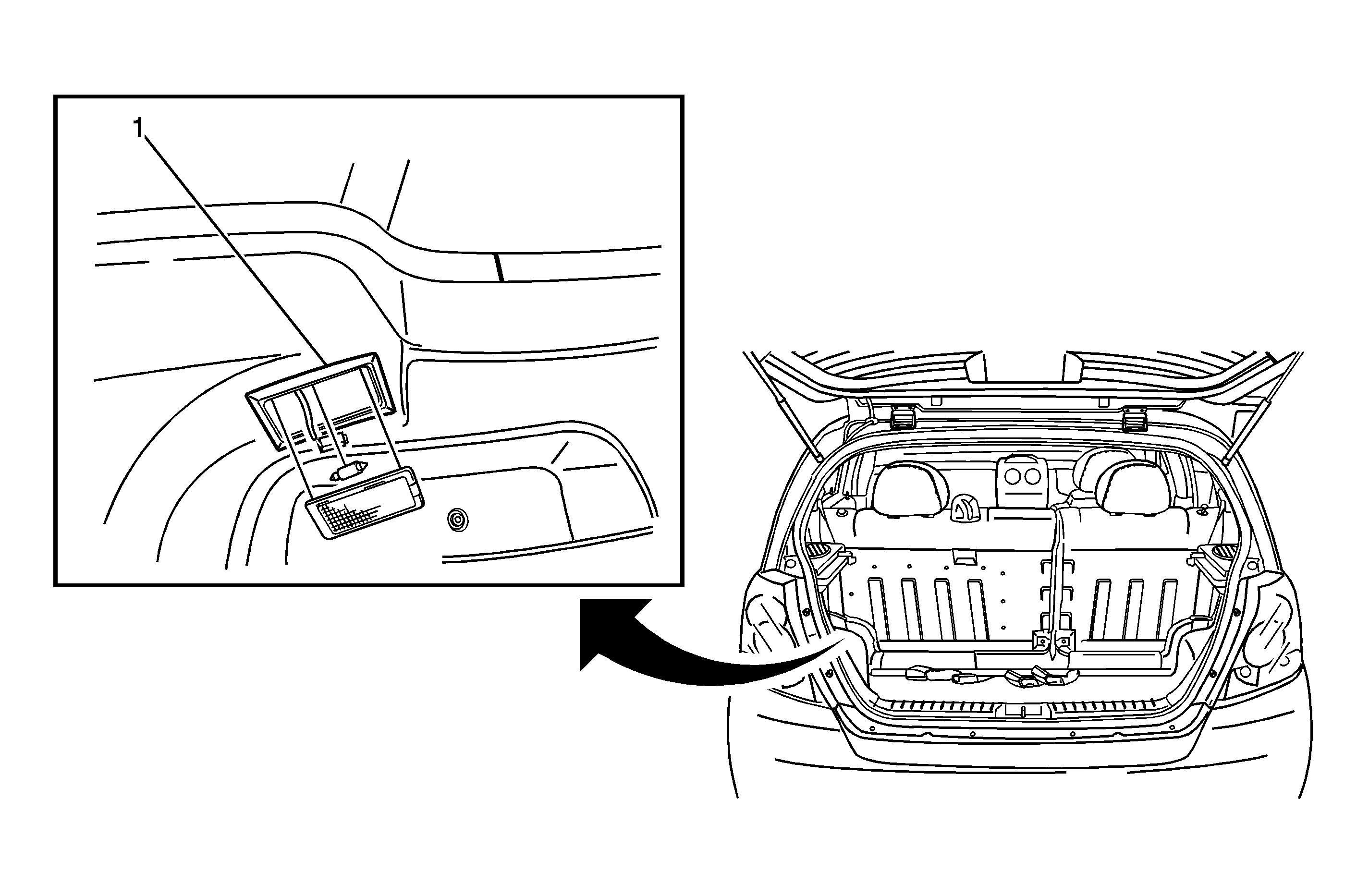 1