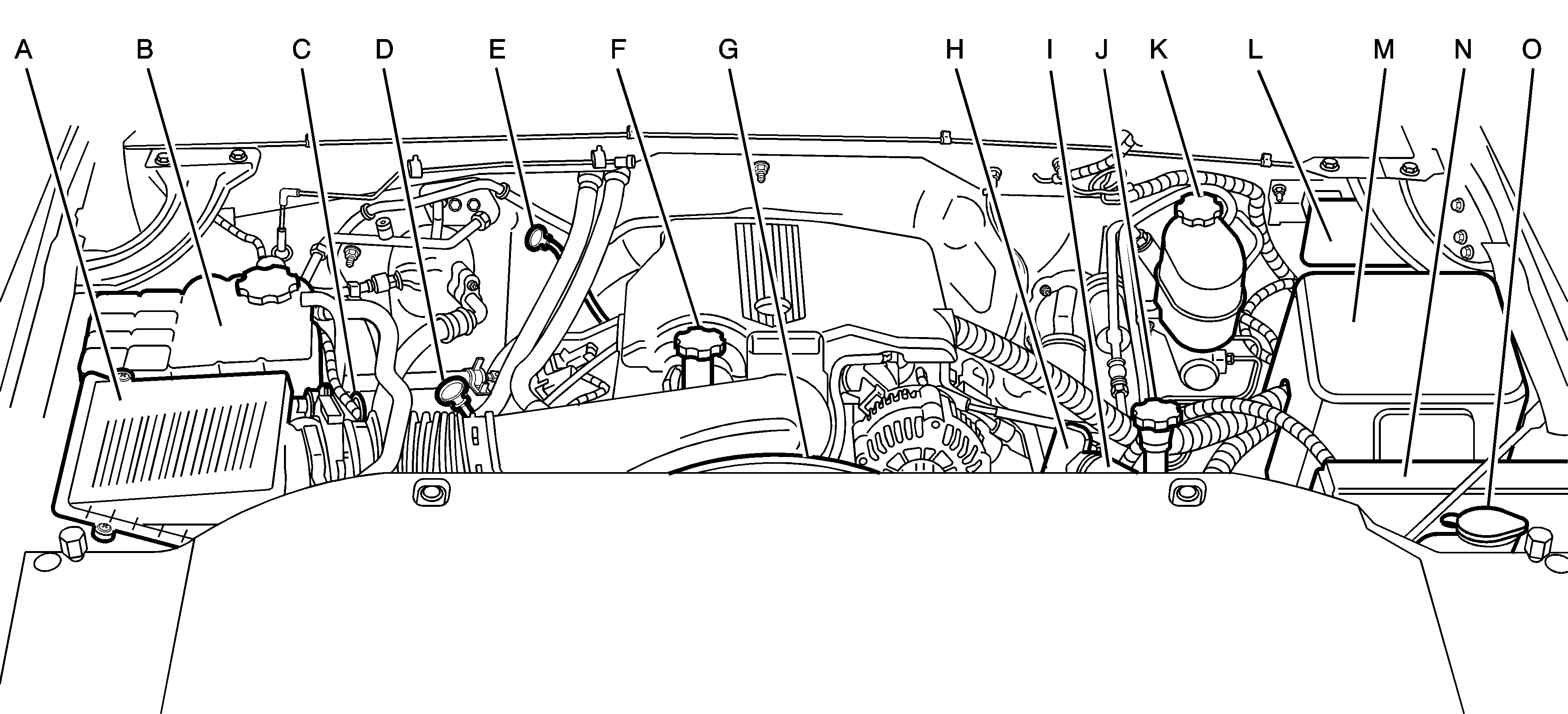 A B C D E F G H I J K L M N O