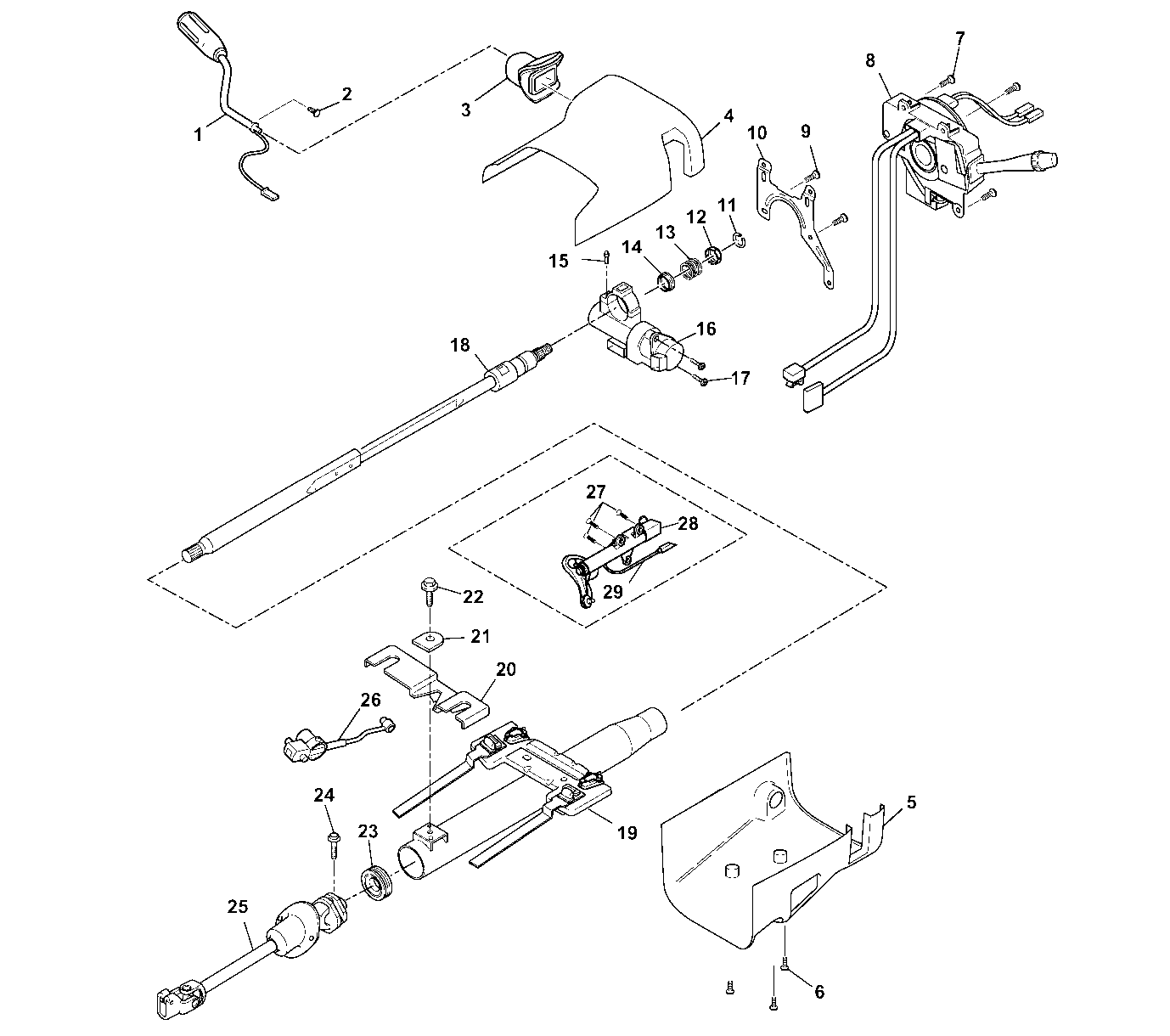 1
2
3
4
7
8
10
9
11
12
13
14
15
16
17
18
27
28
29
22
21
20
26
24
23
19
5
25
6