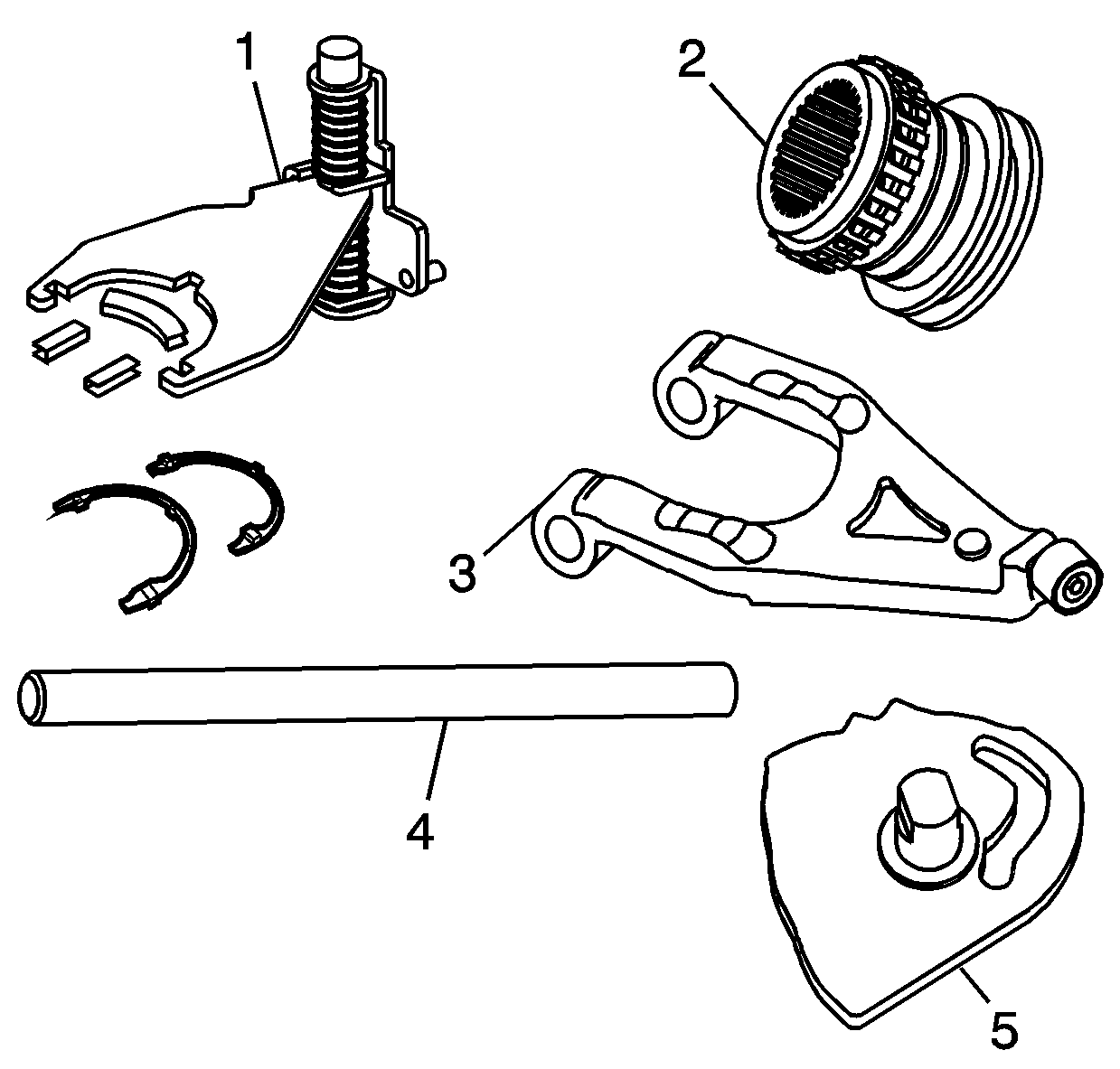 1
2
3
4
5