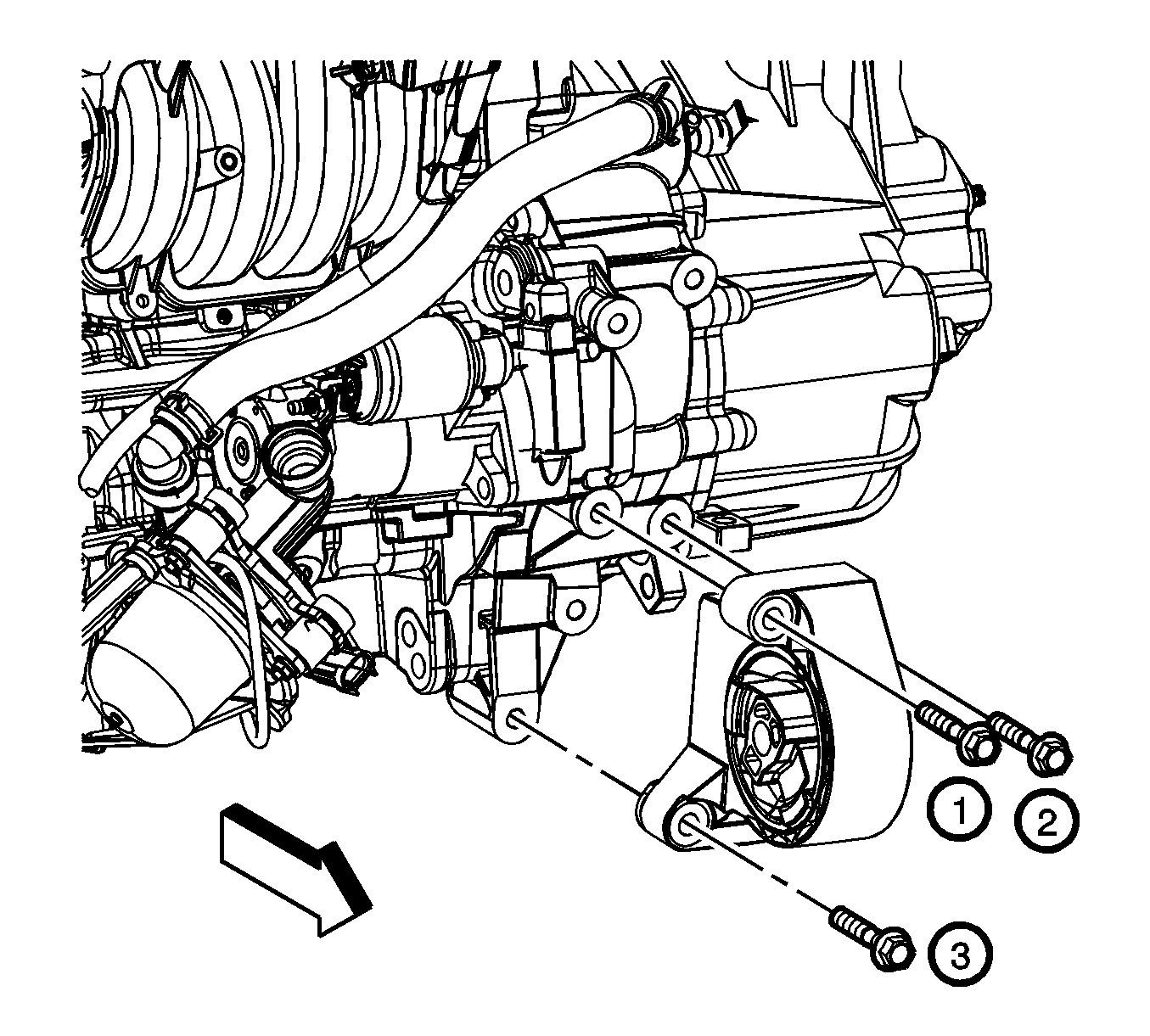 1
2
3