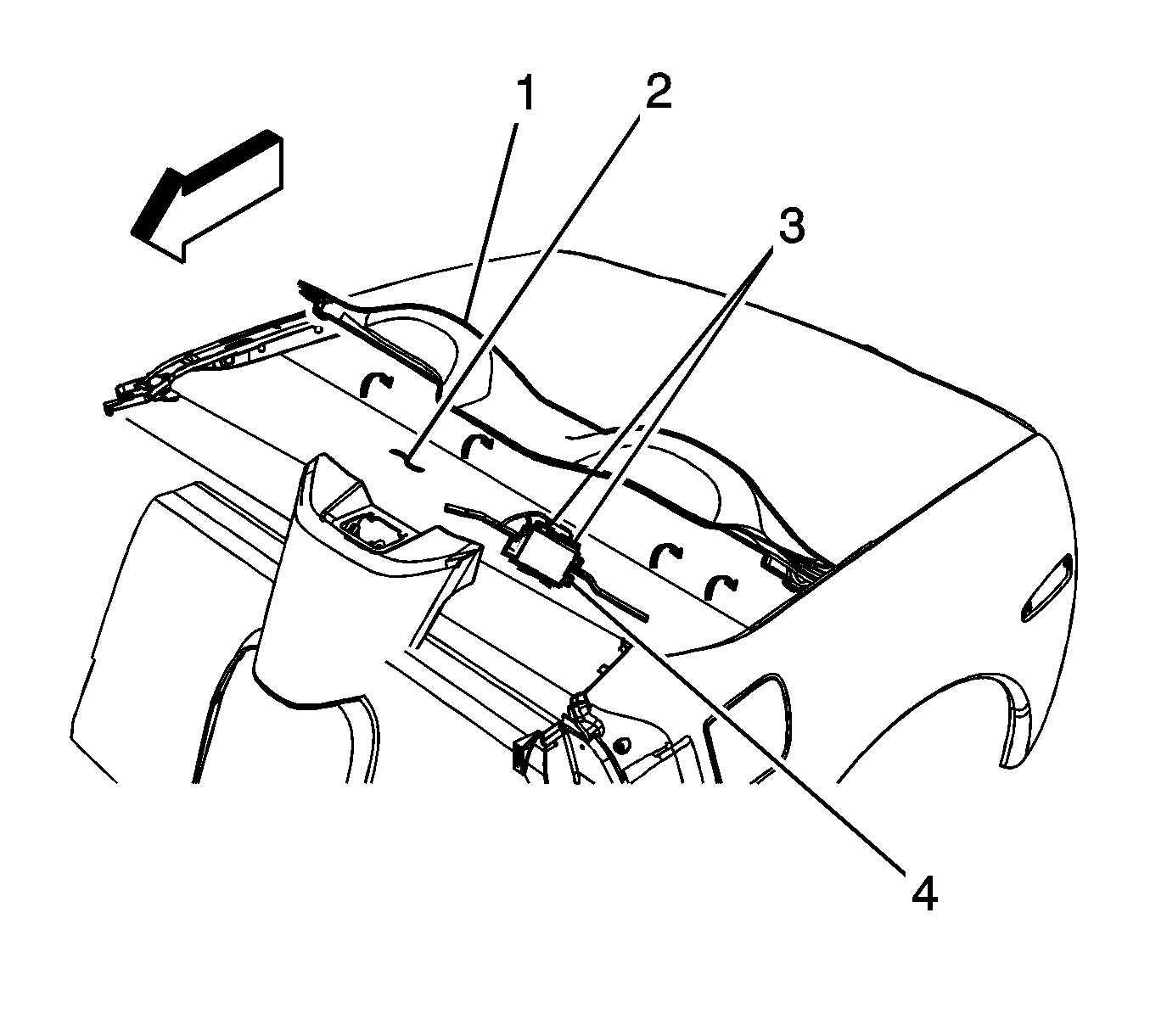 1
2
3
4