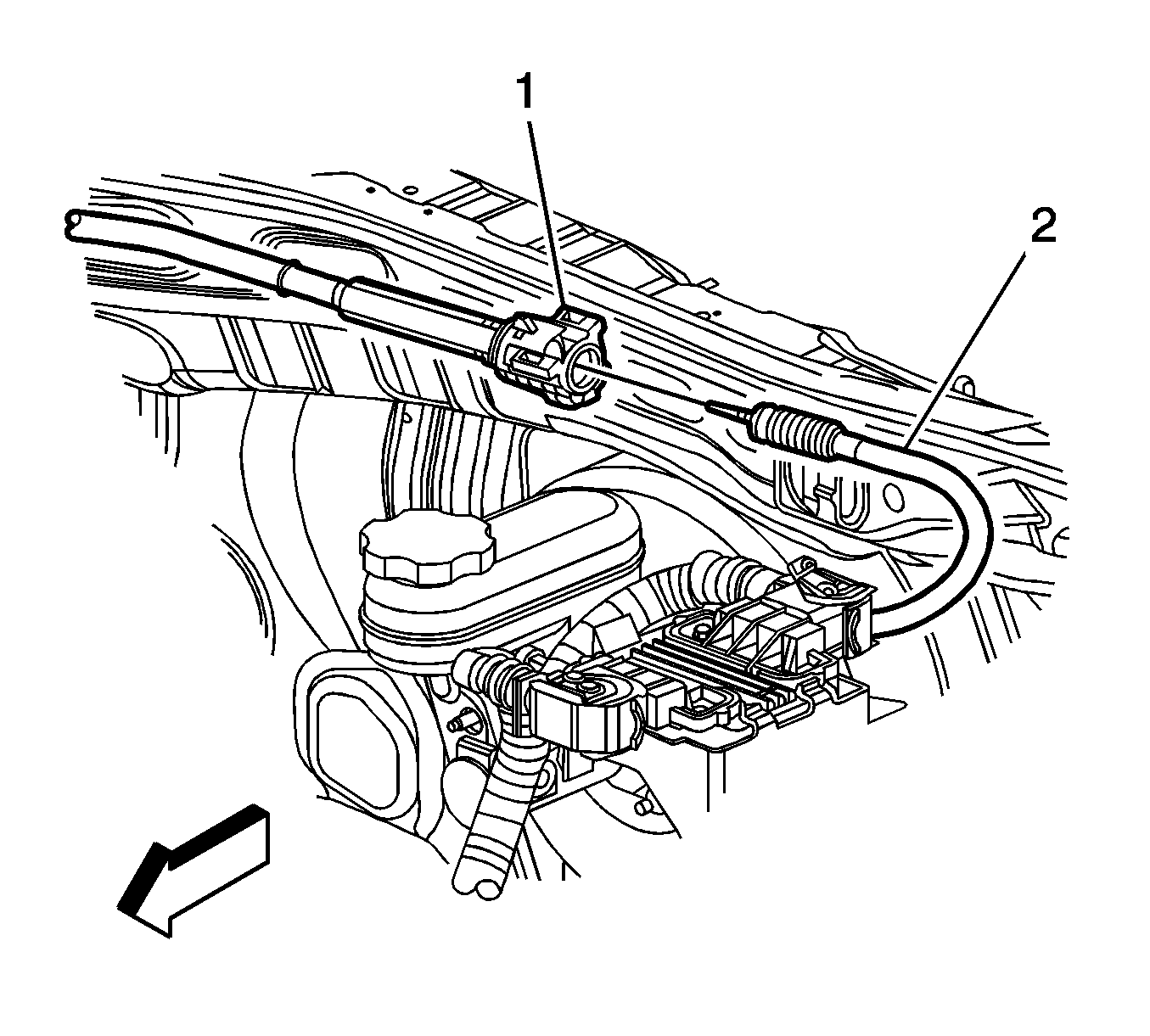 1
2