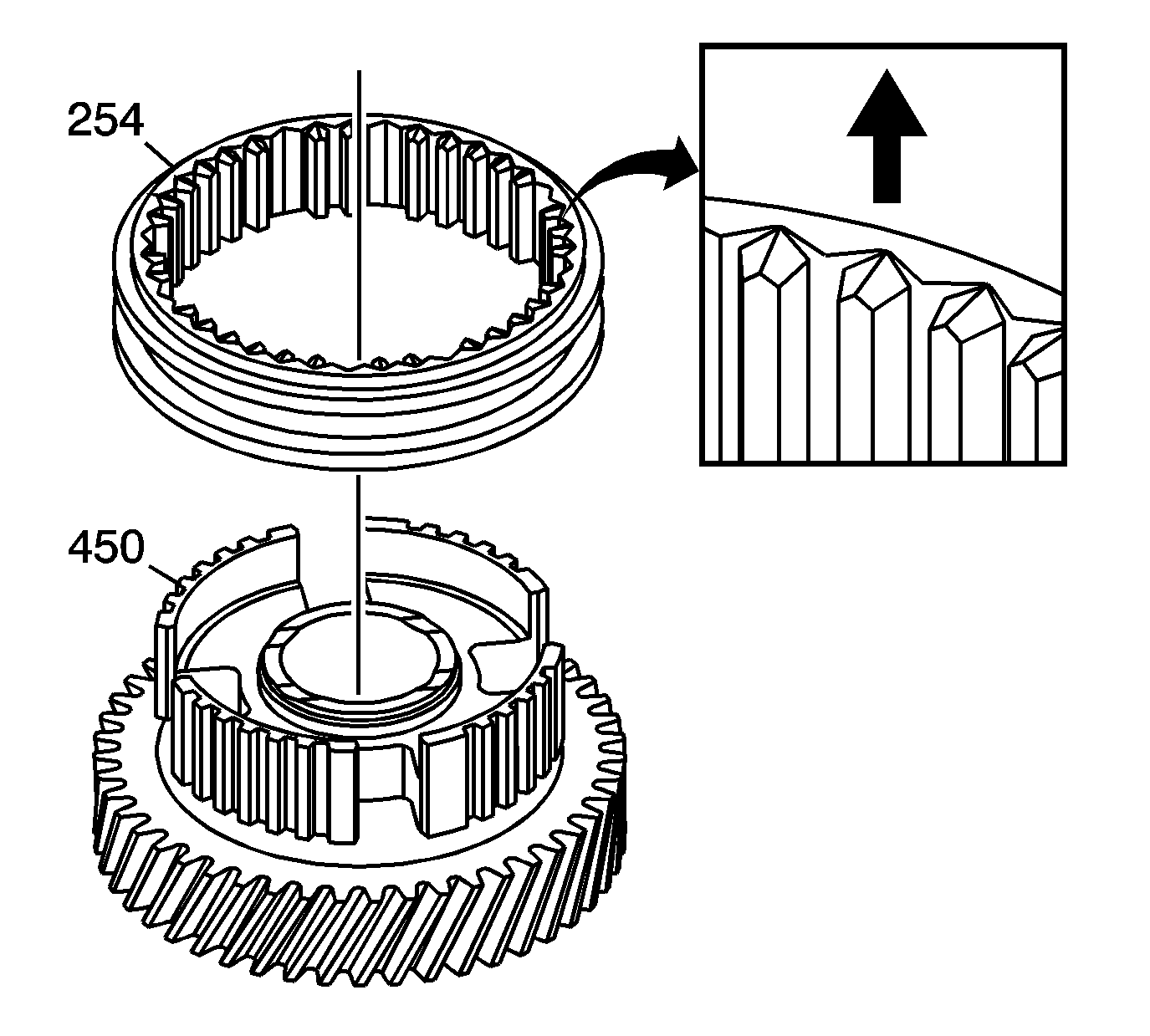 254

450