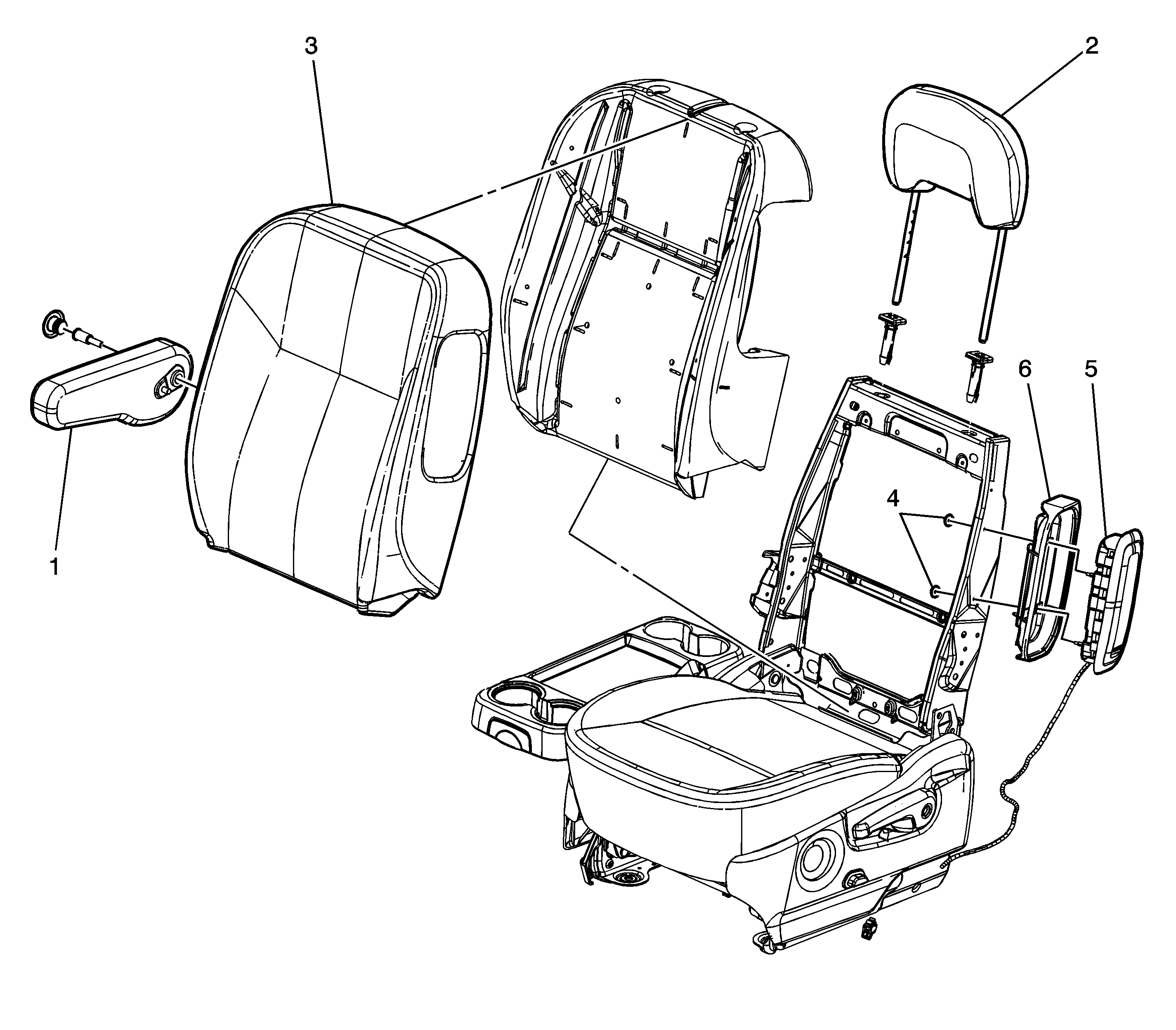 3
2
6
5
4
1