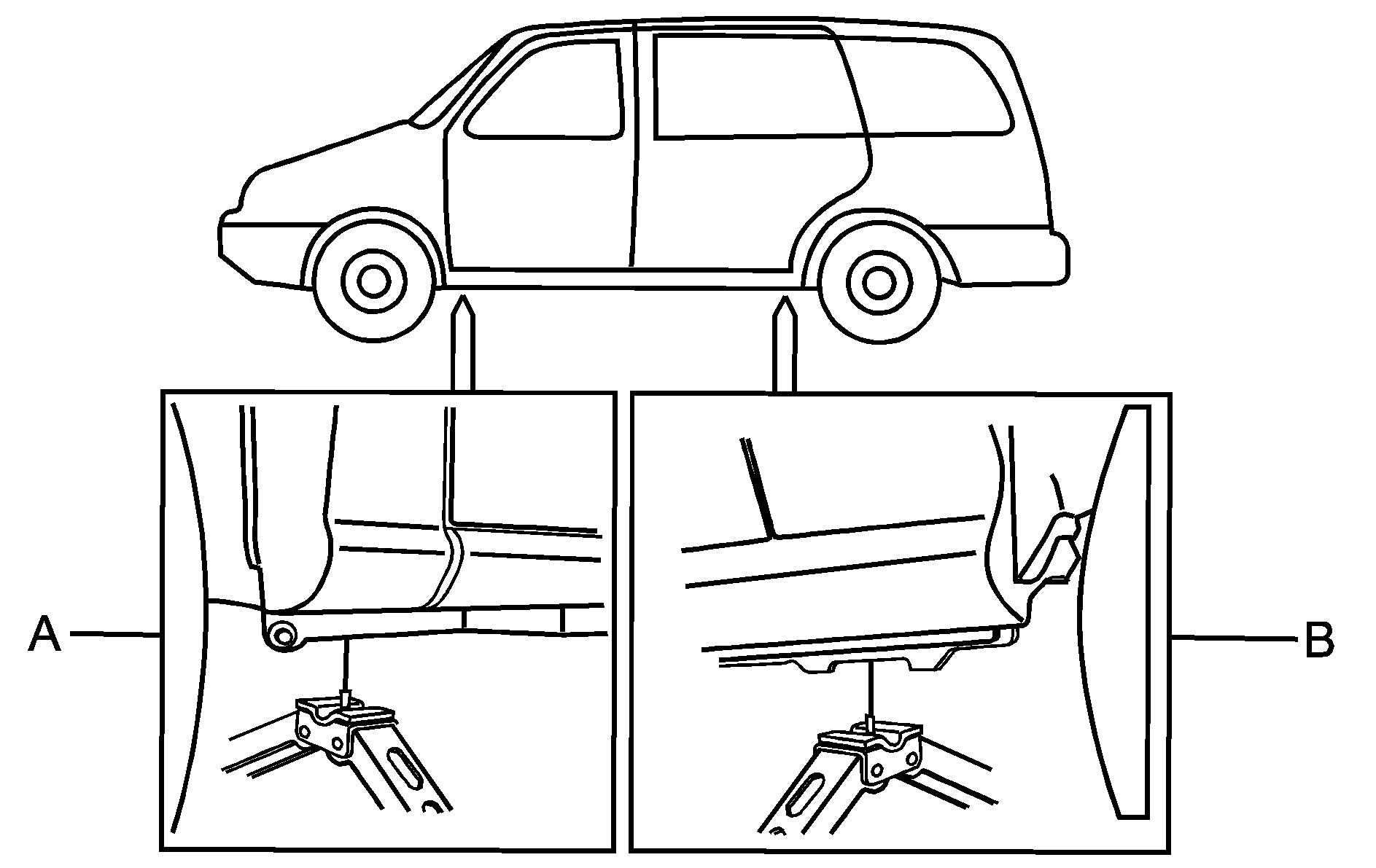 A

B