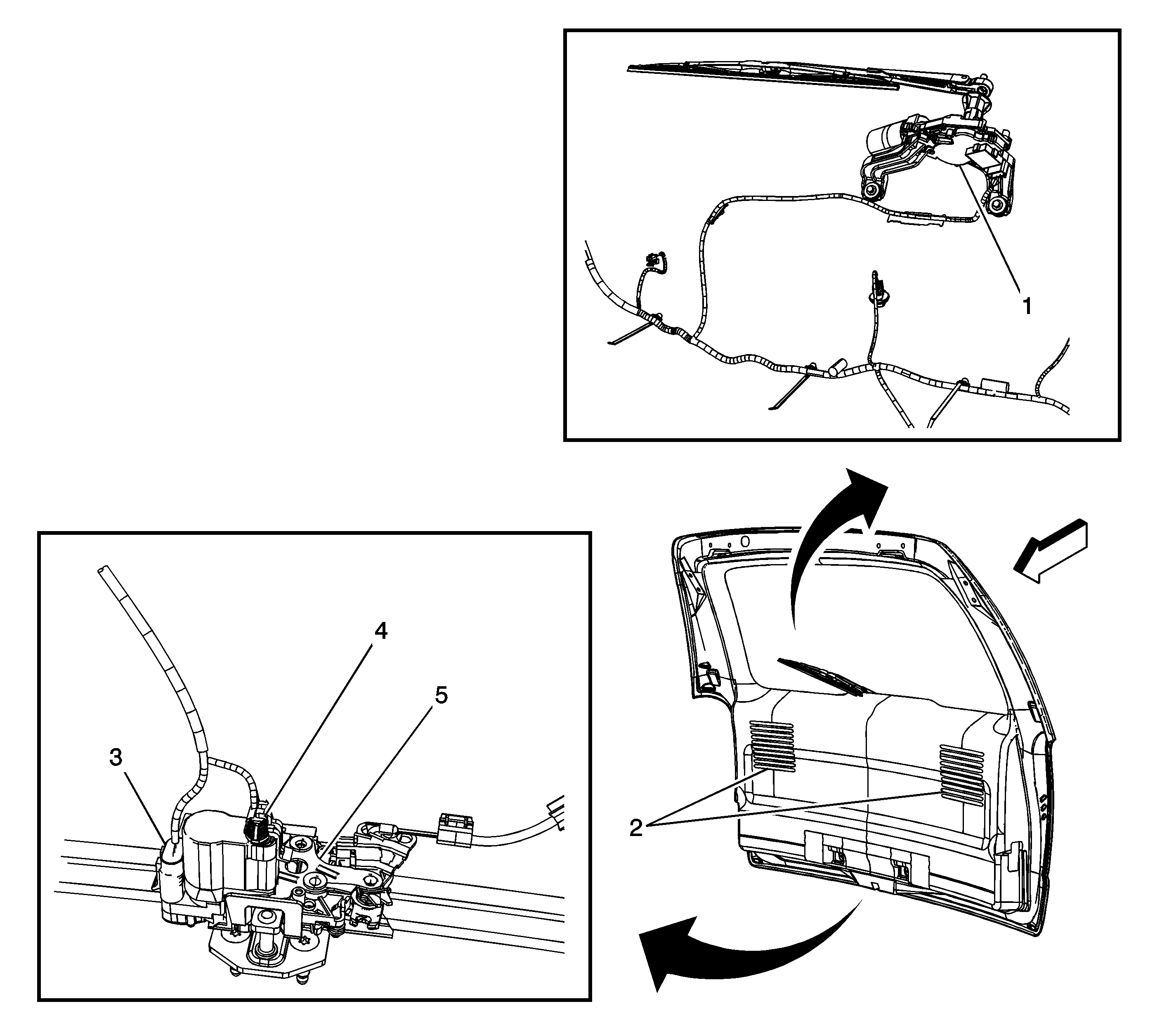 1

4

5

3

2