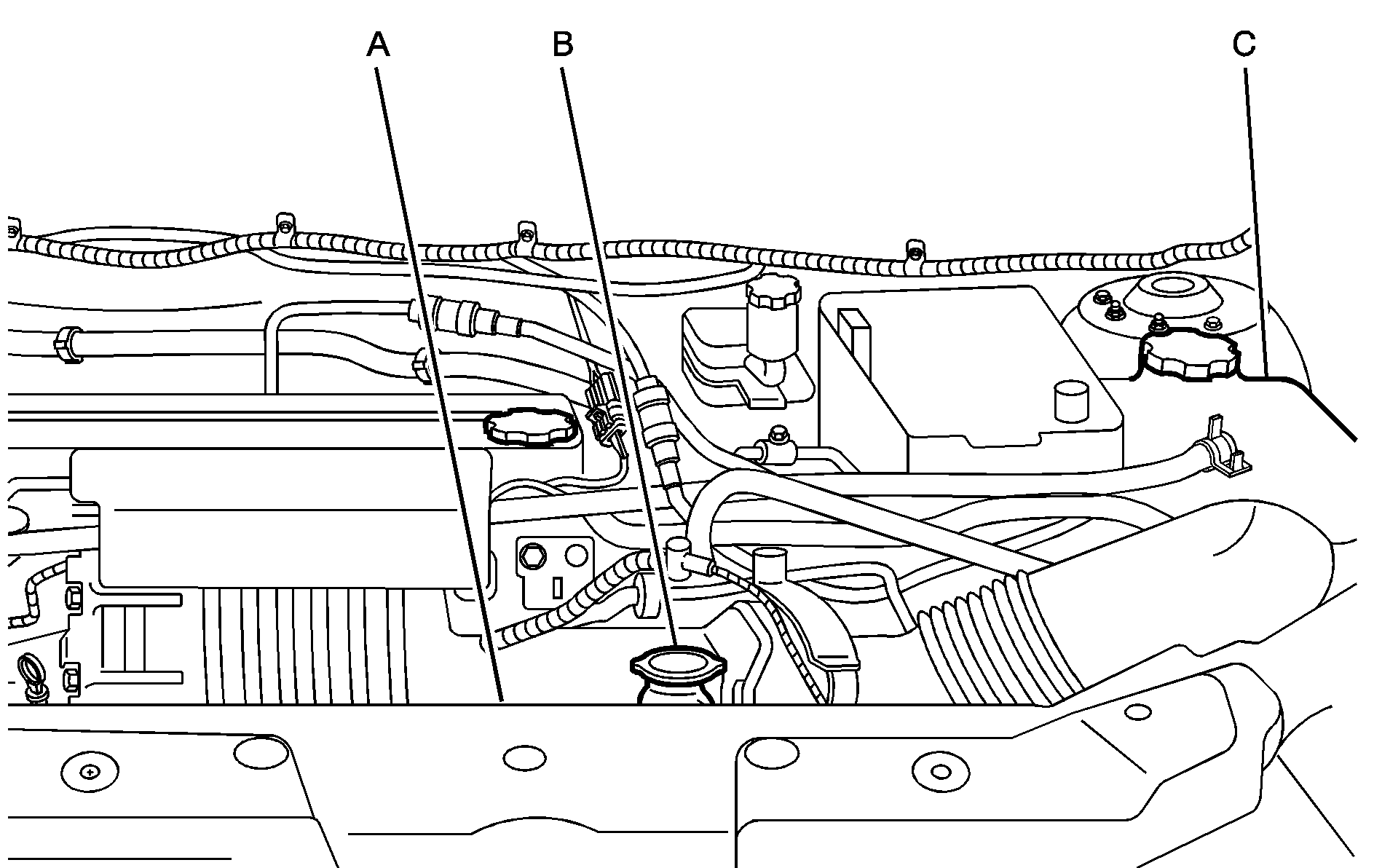 A
B
C