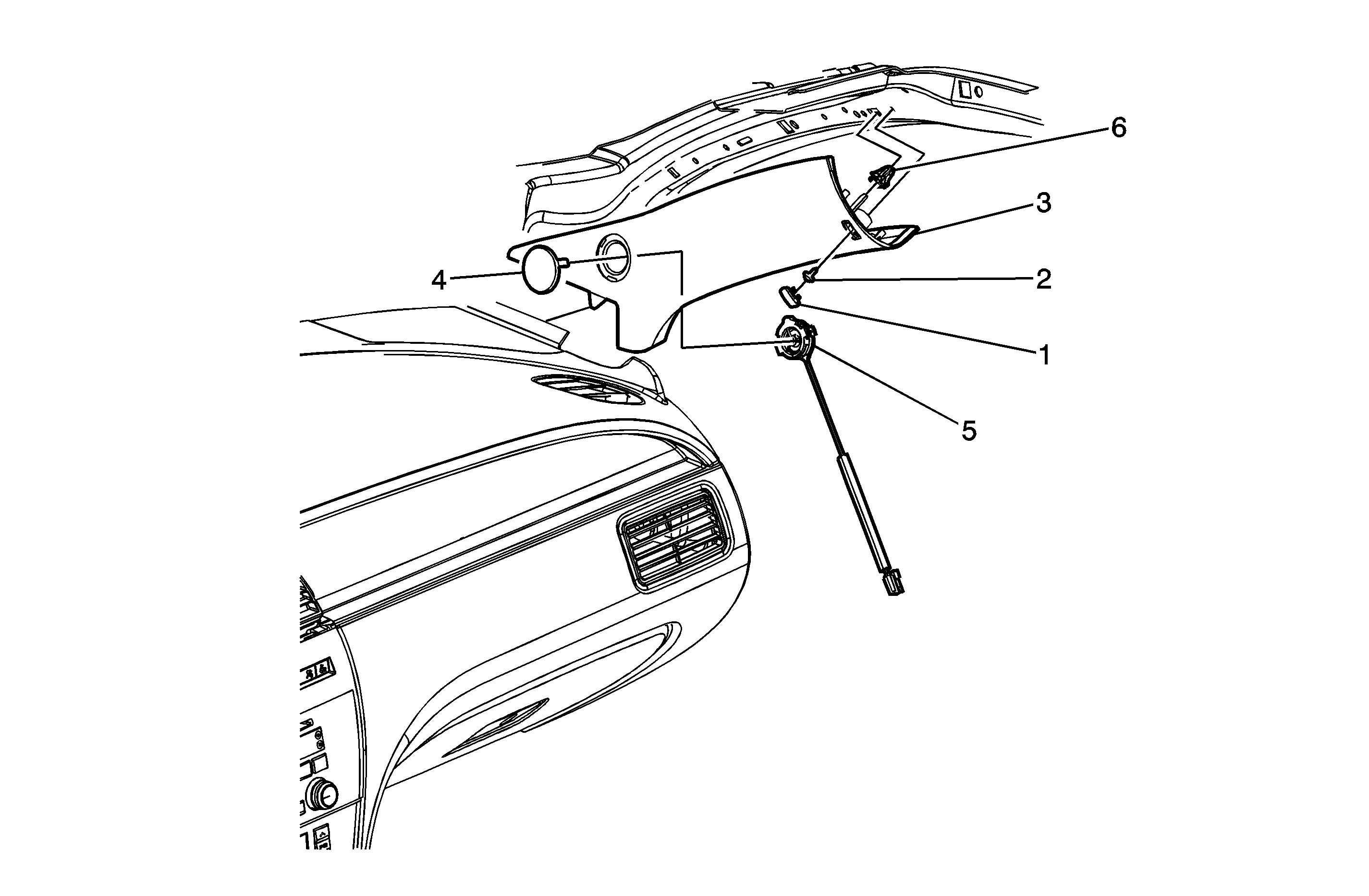 6
3
4
2
1
5