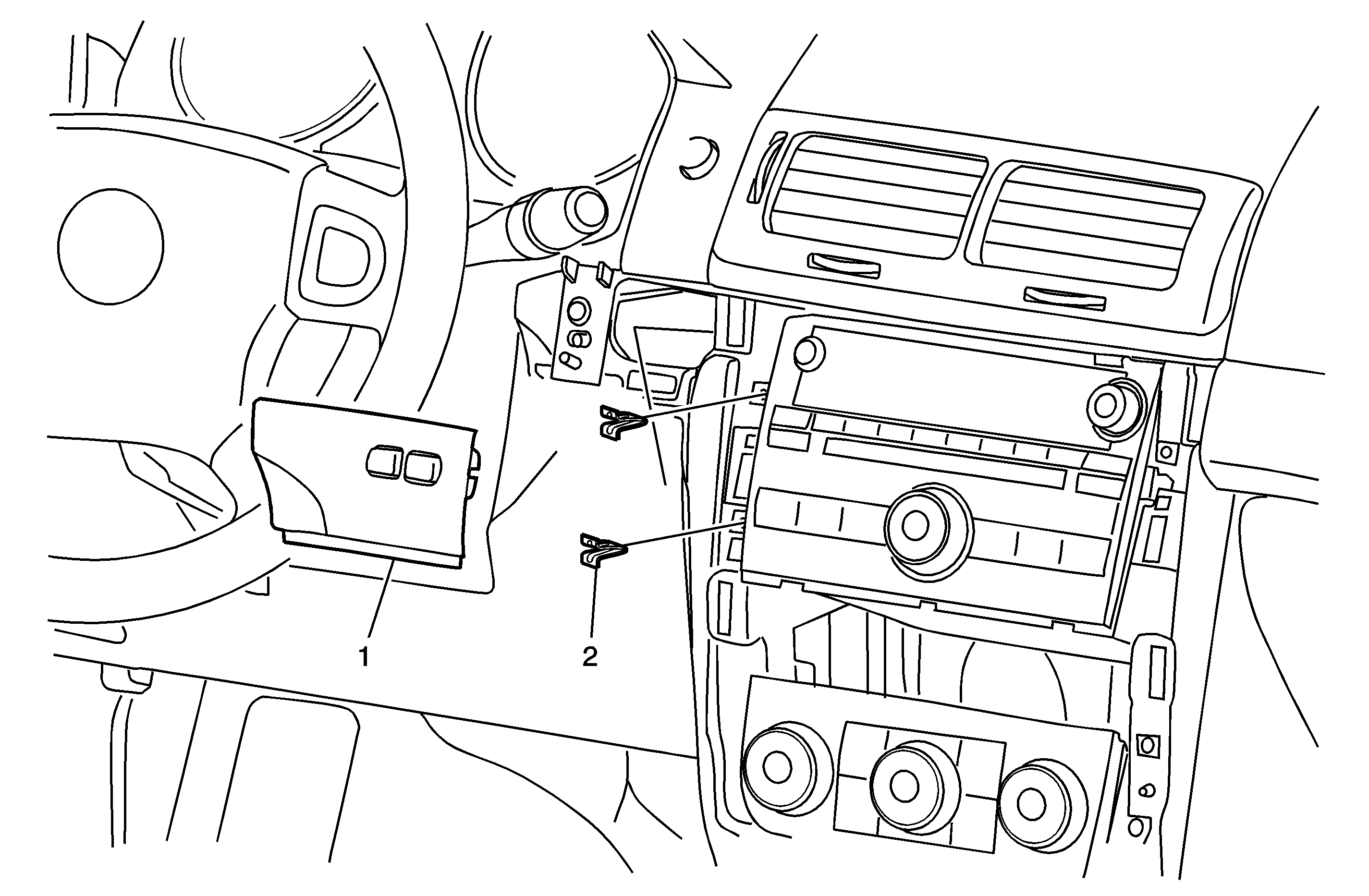 1

2