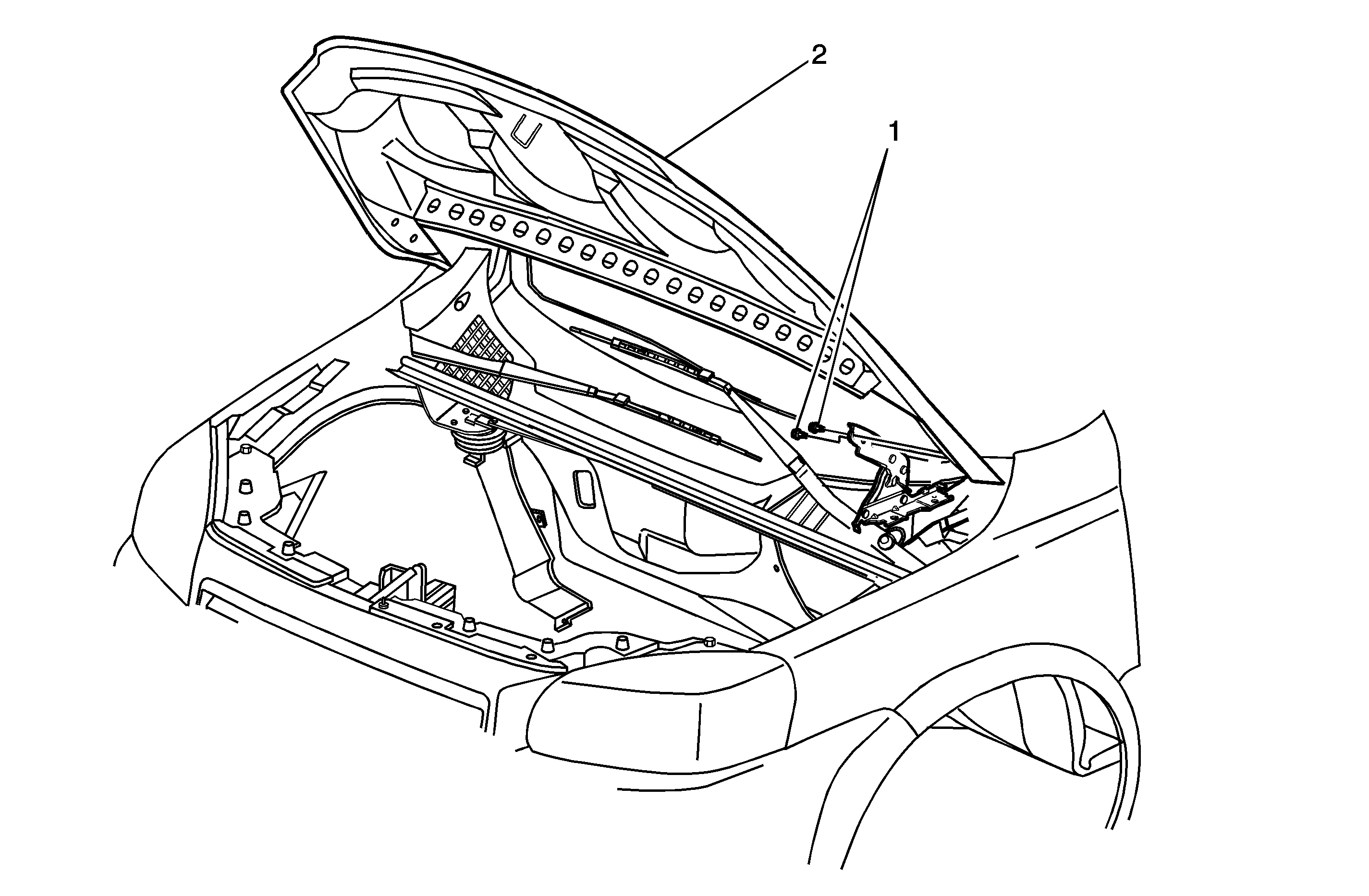 2
1