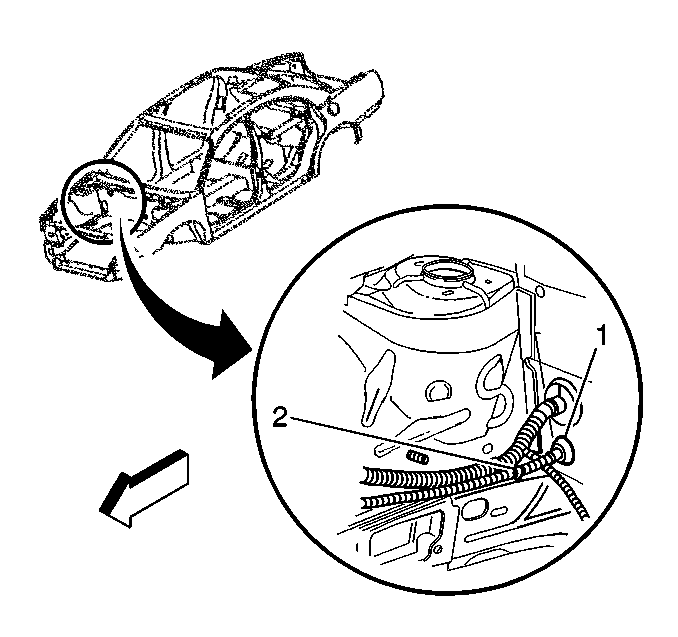 1
2