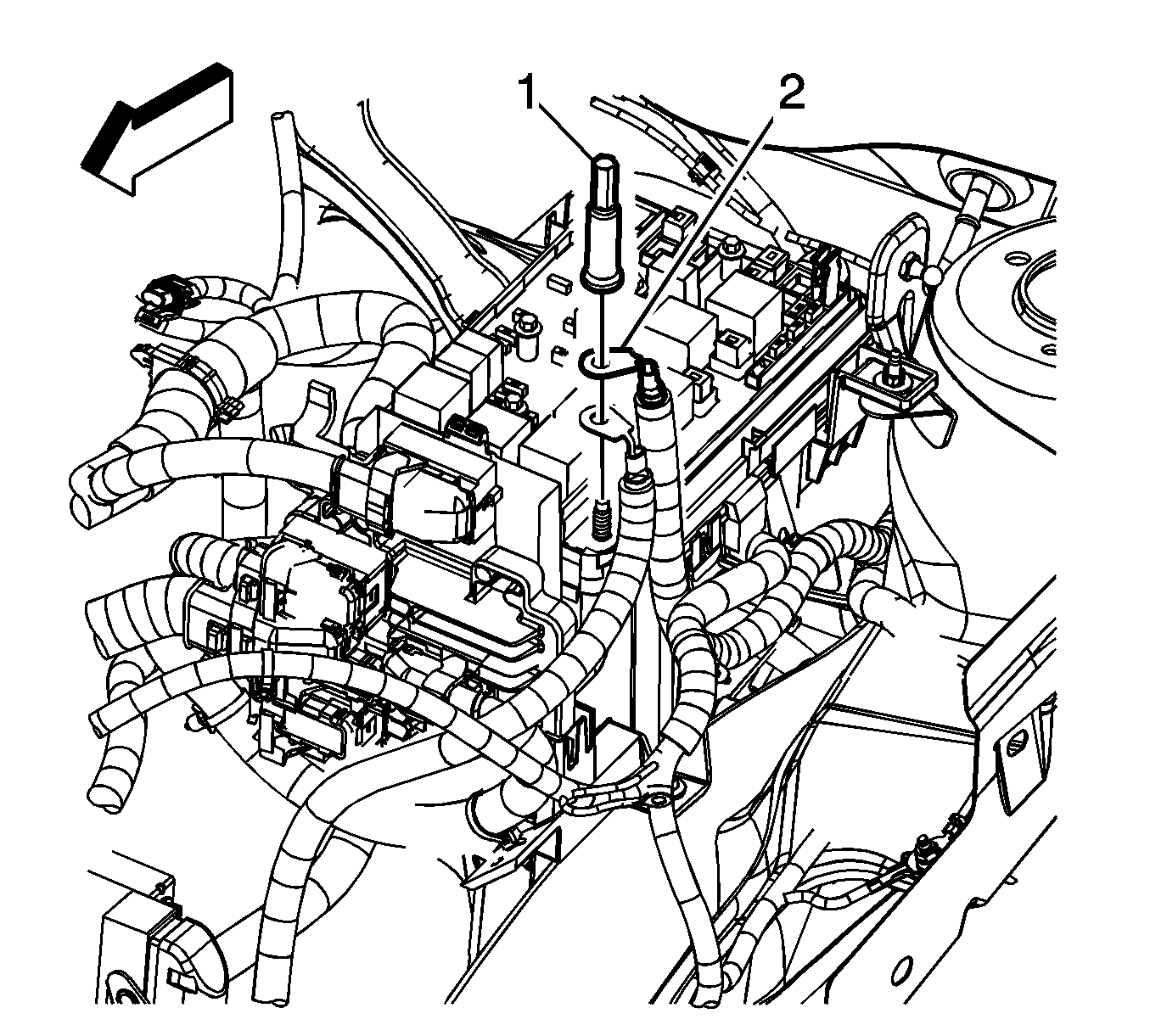 1
2