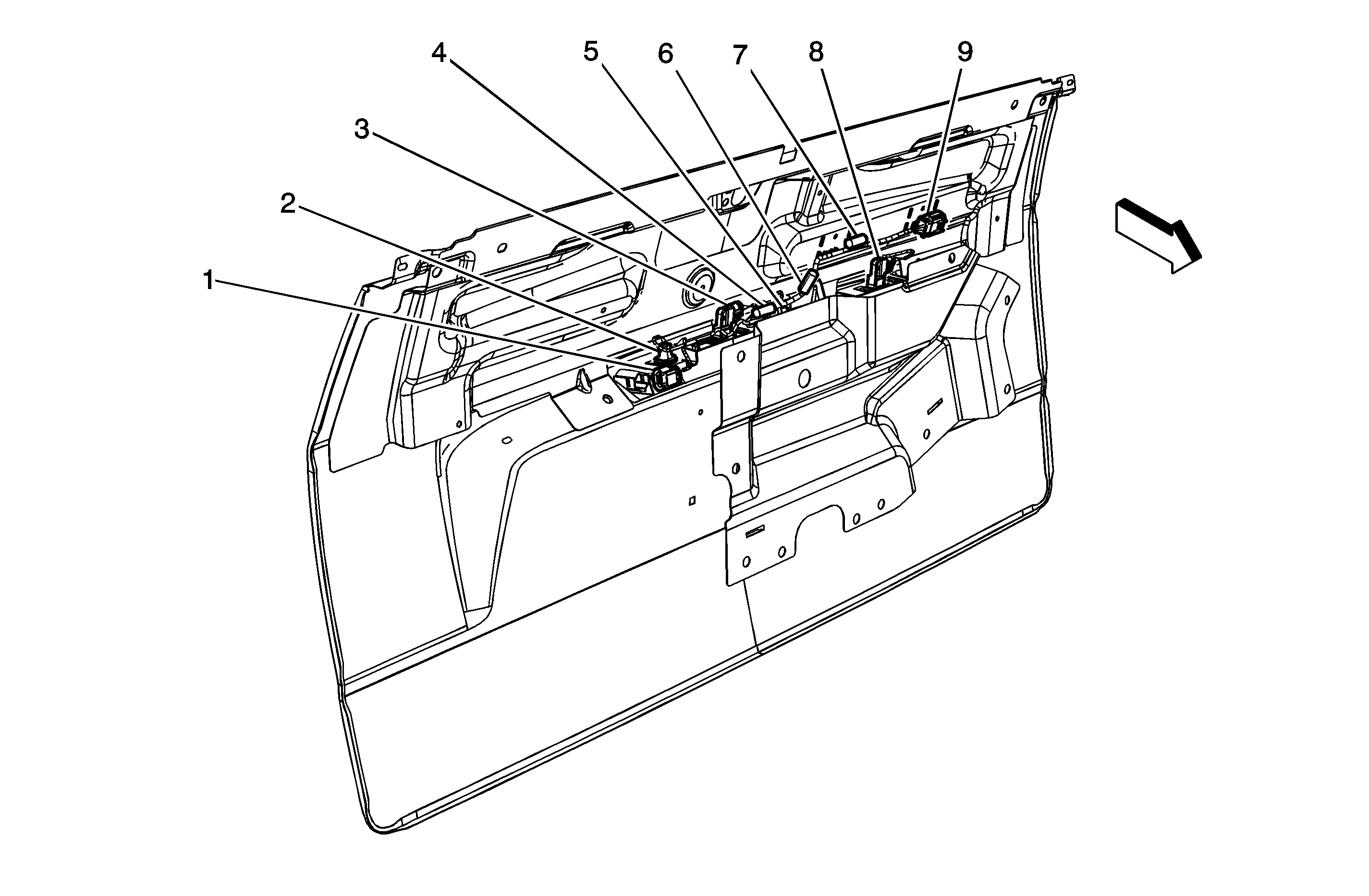 4
5
6
7
8
9
3
2
1