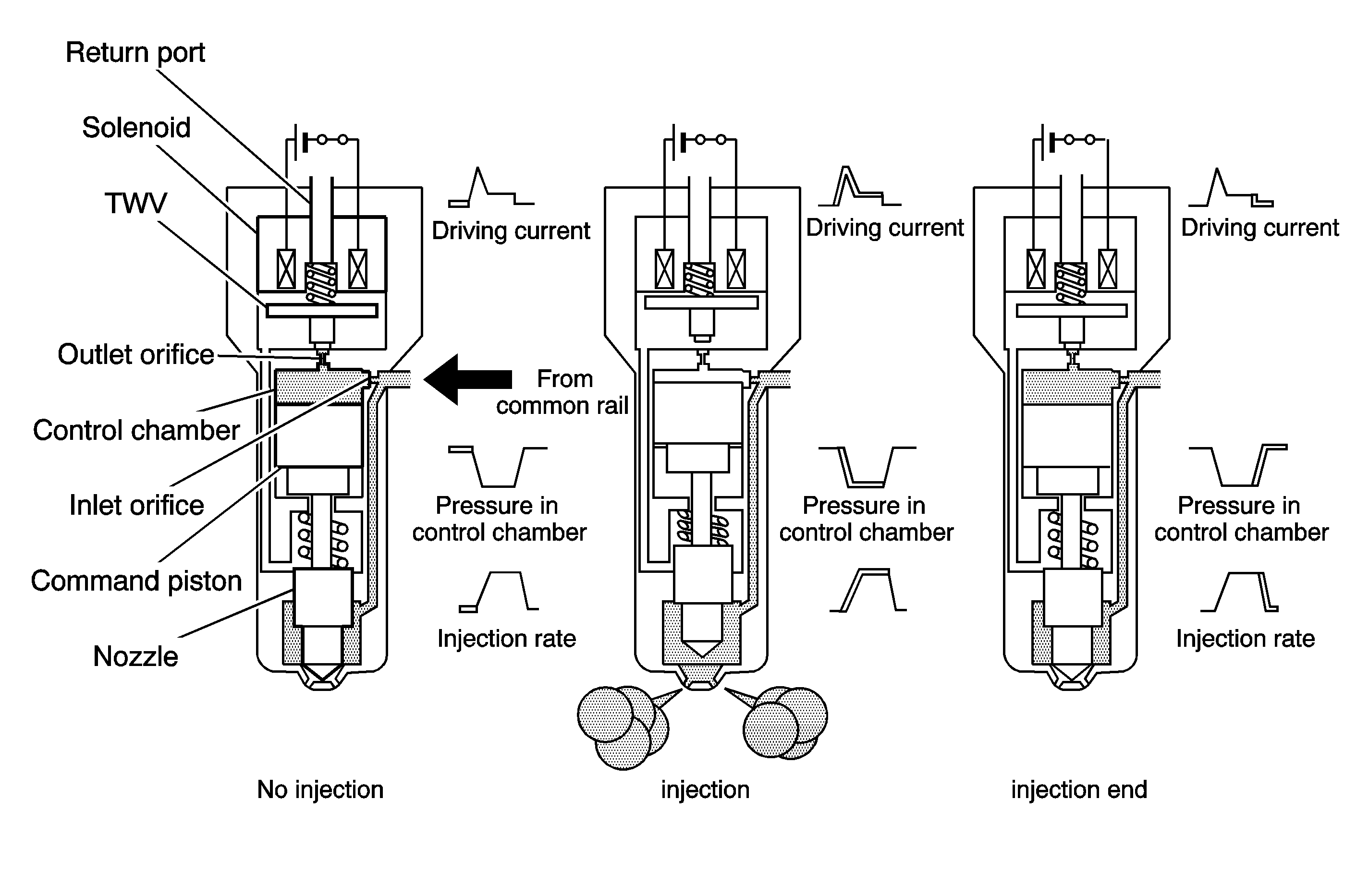 Return port

Solenoid

TWV

Outlet orifice

Control chamber

Inlet orifice

Command piston

Nozzle

Driving current

From common rail

Pressure in control chamber

Injection rate

No injection

Driving current

Pressure in control chamber

injection

Driving current

Pressure in control chamber

Injection rate

injection end