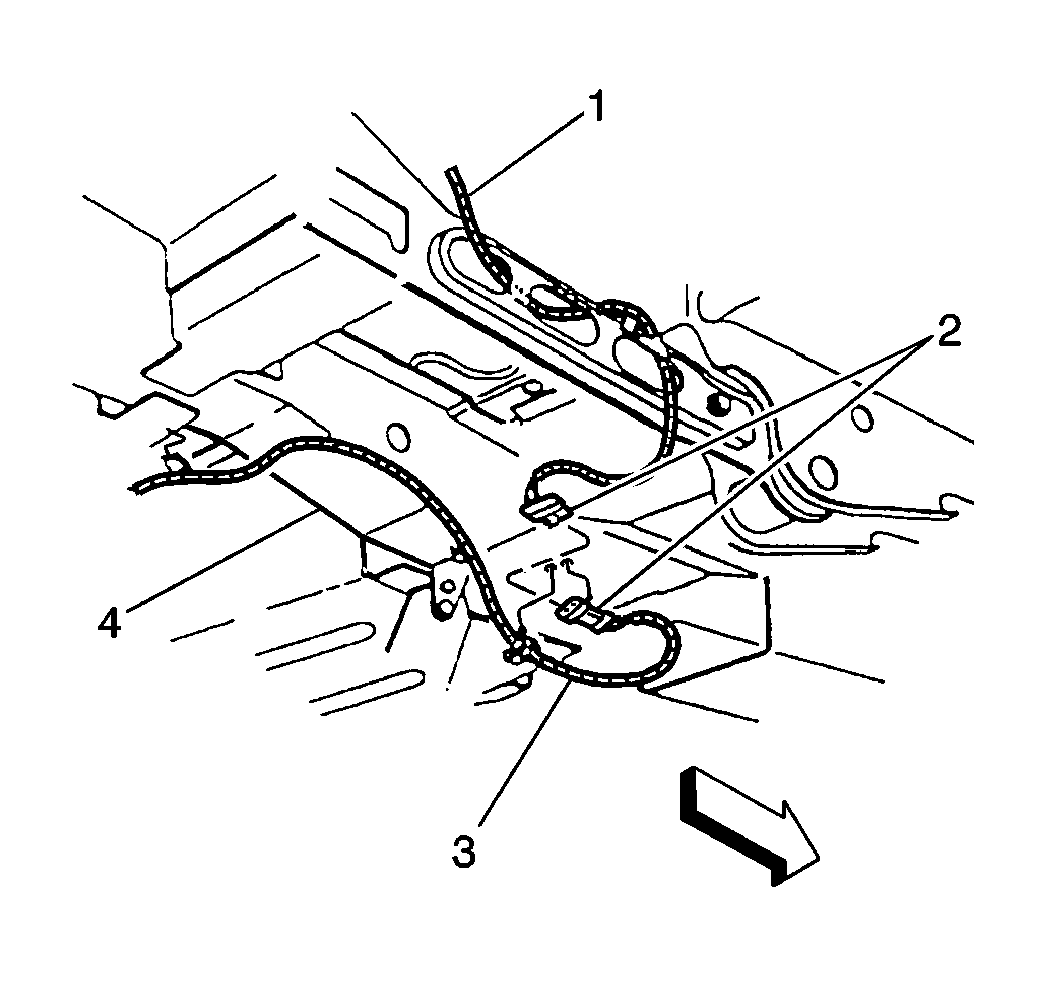 1
2
4
3