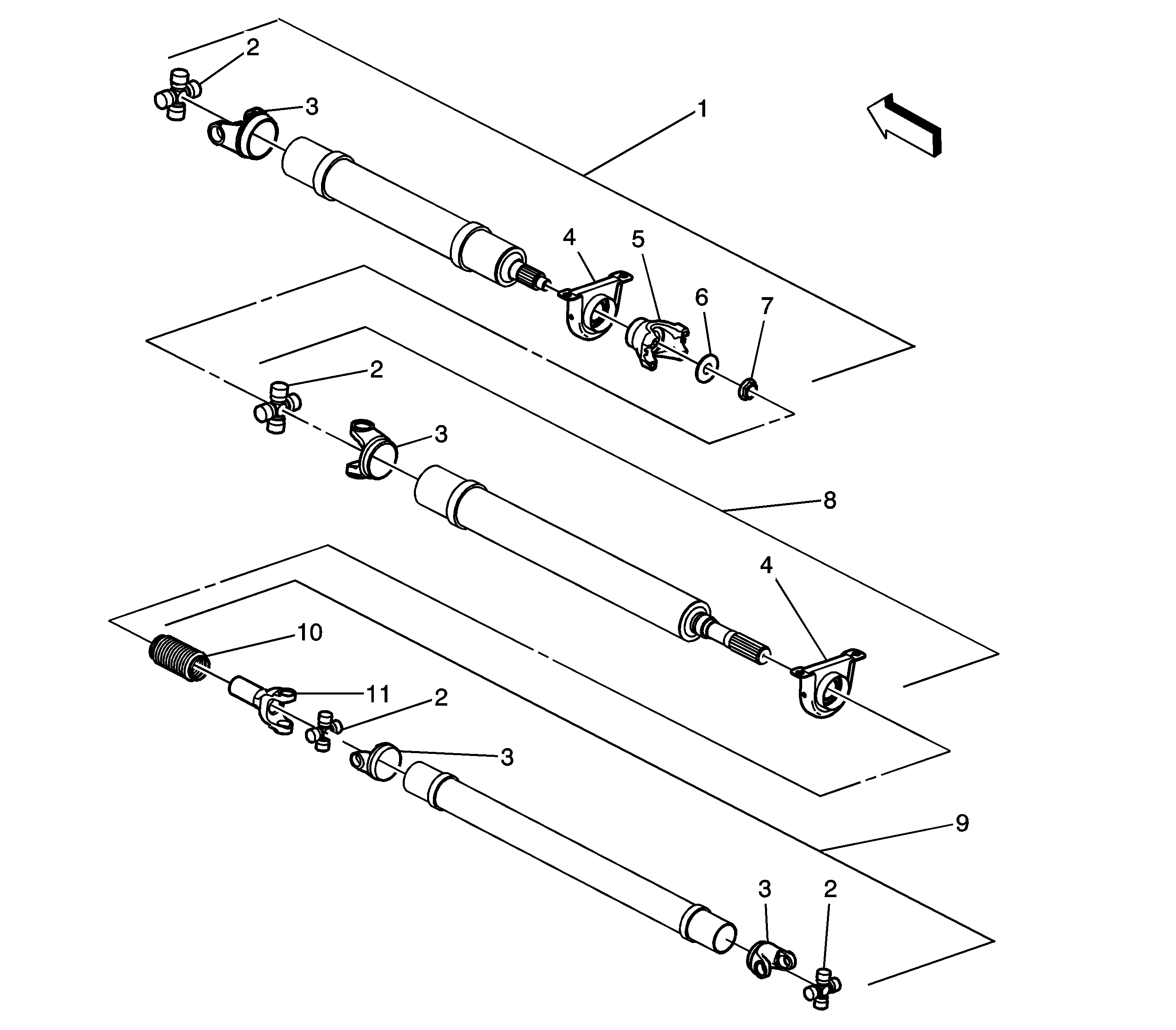 2
3
1
4
5
6
7
2
3
8
4
10
11
2
3
9
3
2